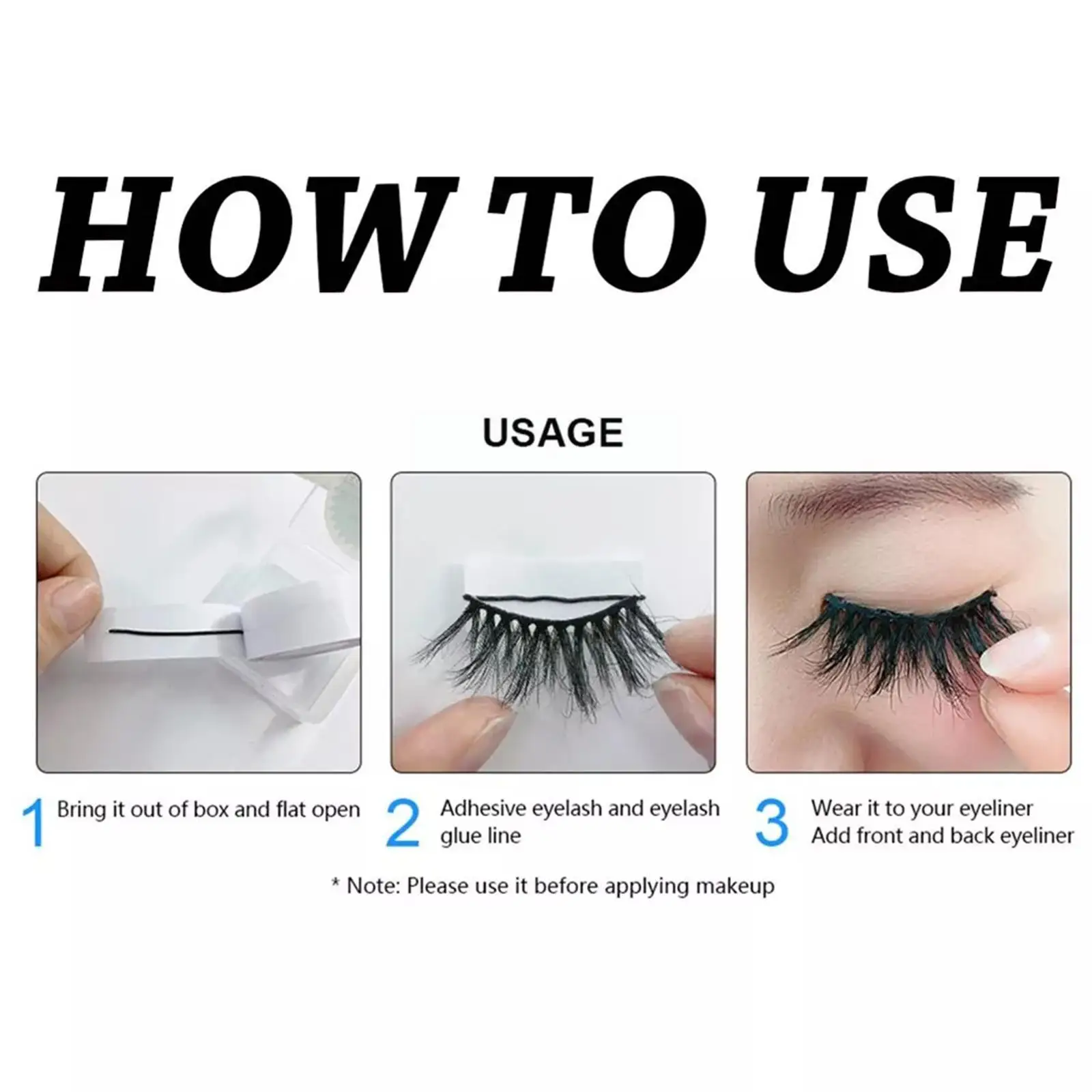 HOW TO USE

USAGE

1 Bring it out of box and flat open

2 Adhesive eyelash and eyelash glue line

3 Wear it to your eyeliner
Add front and back eyeliner

* Note: Please use it before applying makeup