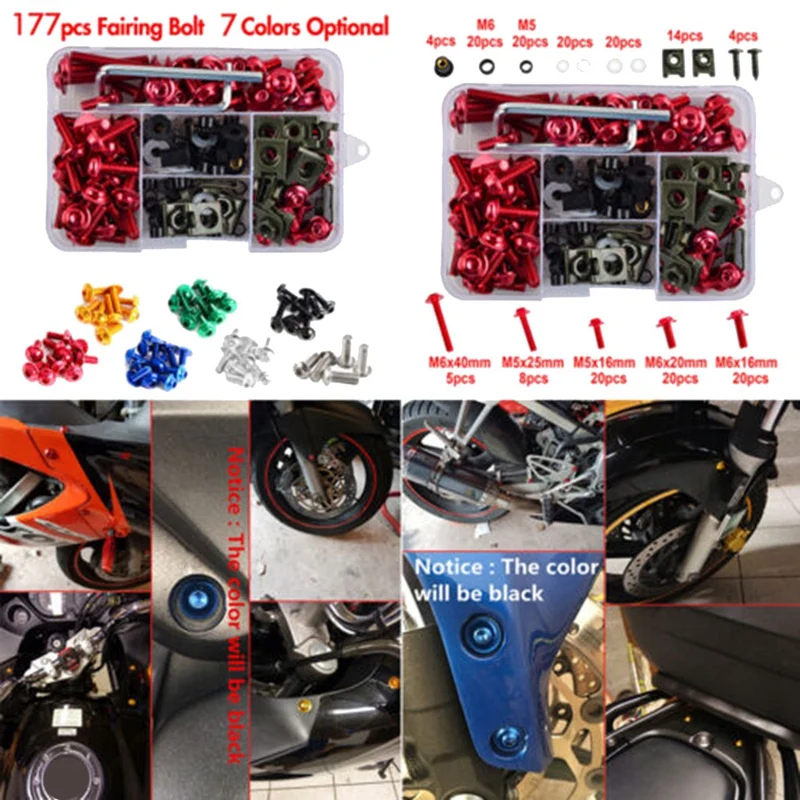 177pcs Fairing Bolt 7 Colors Optional

4pcs

M6
20pcs

M5
20pcs

20pcs

20pcs

14pcs

4pcs

M6x40mm
5pcs

M5x25mm
8pcs

M5x16mm
20pcs

M6x20mm
20pcs

M6x16mm
20pcs

Notice : The color will be black

Notice : The color will be black