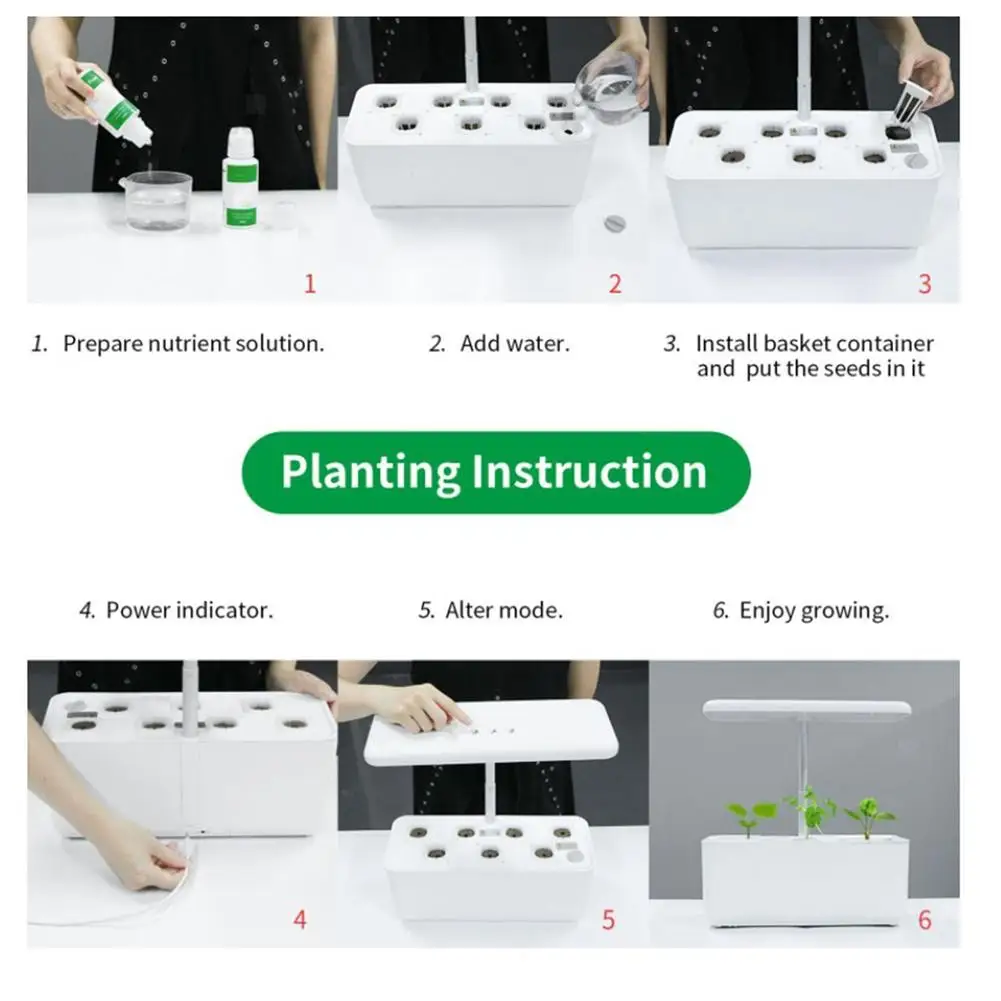 1

2

3

1. Prepare nutrient solution.

2. Add water.

3. Install basket container and put the seeds in it

Planting Instruction

4. Power indicator.

5. Alter mode.

6. Enjoy growing.

4

5

6