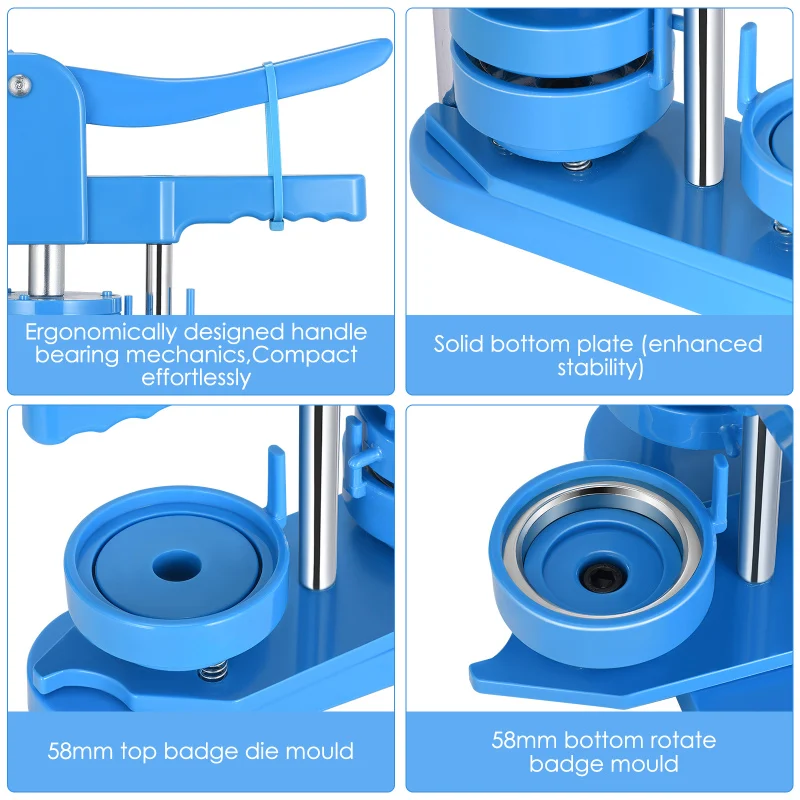 Ergonomically designed handle bearing mechanics,Compact effortlessly

Solid bottom plate (enhanced stability)

58mm top badge die mould

58mm bottom rotate badge mould