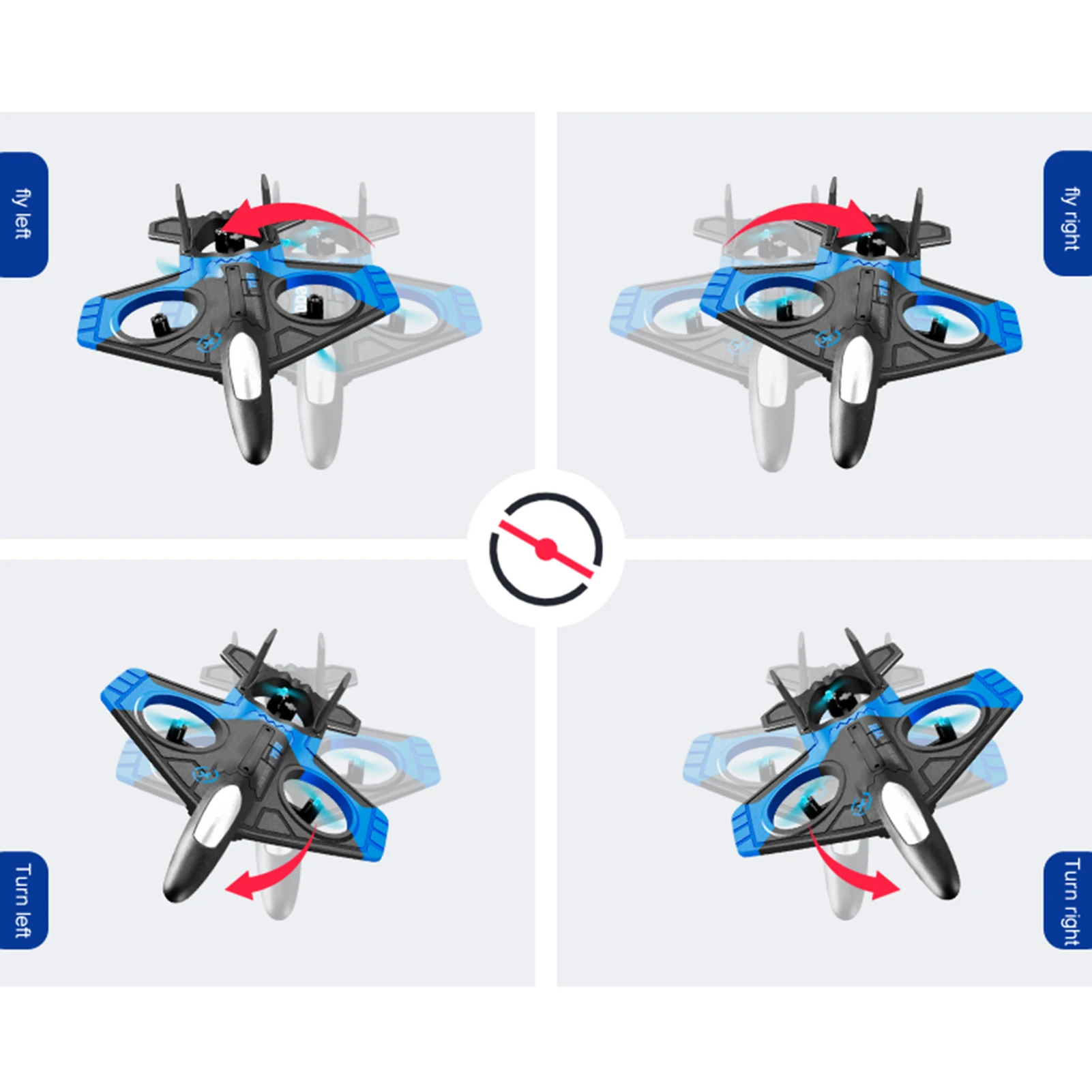 fly left

fly right

Turn left

Turn right