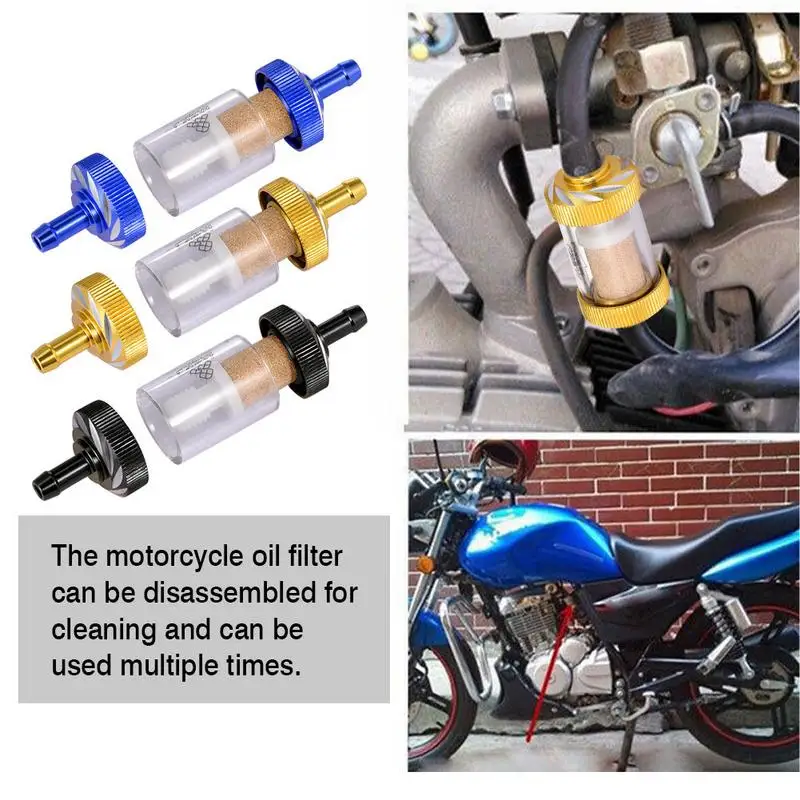 The motorcycle oil filter can be disassembled for cleaning and can be used multiple times.