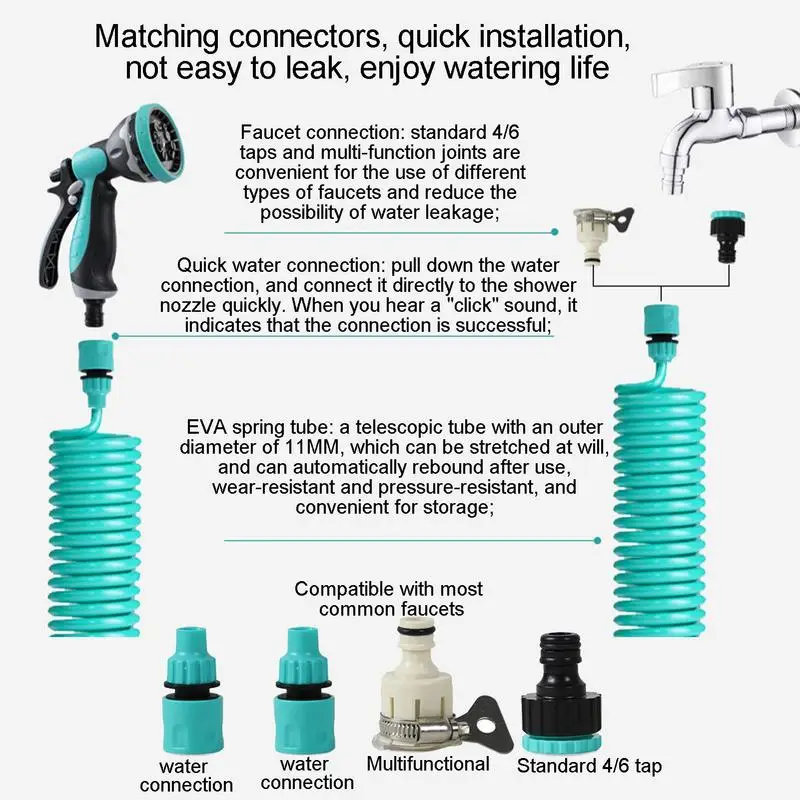 Matching connectors, quick installation, not easy to leak, enjoy watering life

Faucet connection: standard 4/6 taps and multi-function joints are convenient for the use of different types of faucets and reduce the possibility of water leakage;

Quick water connection: pull down the water connection, and connect it directly to the shower nozzle quickly. When you hear a "click" sound, it indicates that the connection is successful;

EVA spring tube: a telescopic tube with an outer diameter of 11MM, which can be stretched at will, and can automatically rebound after use, wear-resistant and pressure-resistant, and convenient for storage;

Compatible with most common faucets

water connection

water connection

Multifunctional

Standard 4/6 tap