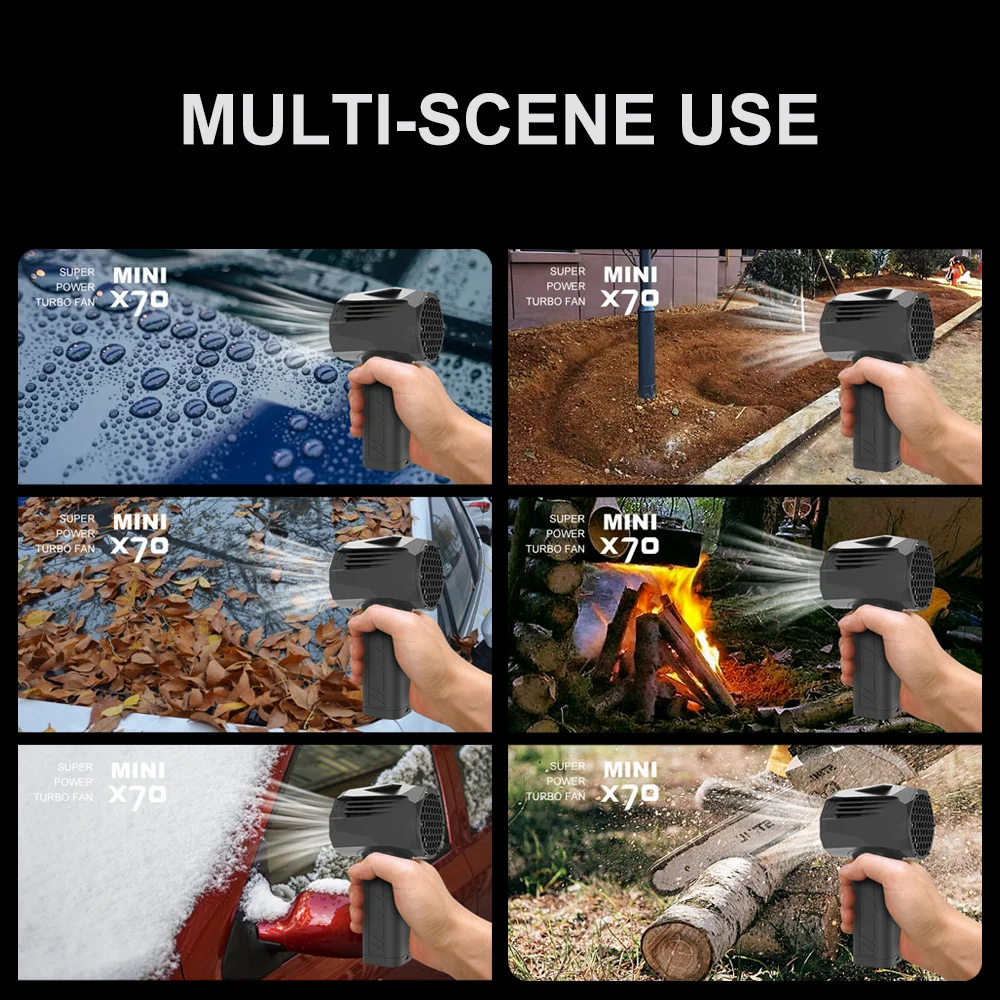 MULTI-SCENE USE

SUPER POWER TURBO FAN MINI X70

SUPER POWER TURBO FAN MINI X70

SUPER POWER TURBO FAN MINI X70

SUPER POWER TURBO FAN MINI X70

SUPER POWER TURBO FAN MINI X70

SUPER POWER TURBO FAN MINI X70