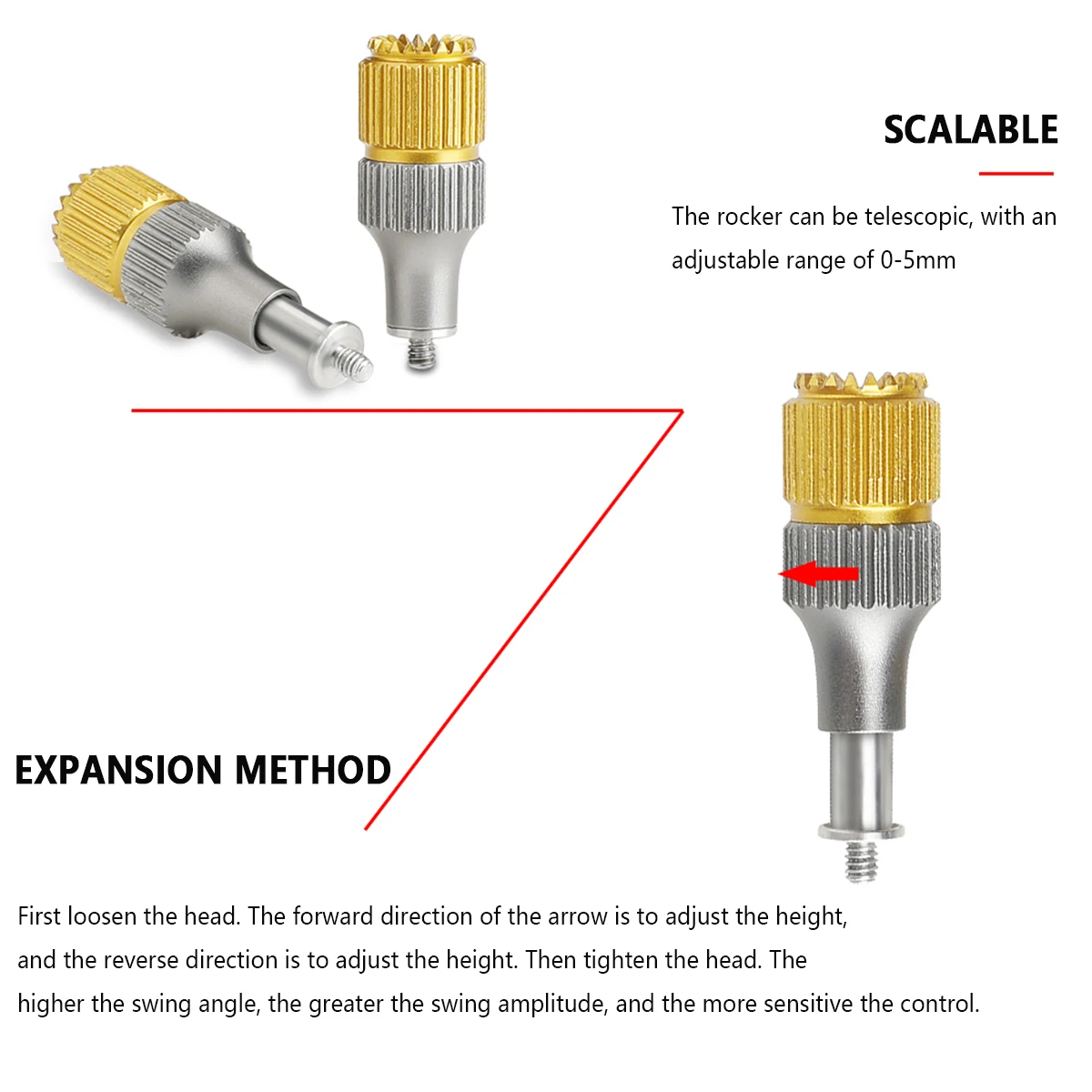 SCALABLE

The rocker can be telescopic, with an adjustable range of 0-5mm

EXPANSION METHOD

First loosen the head. The forward direction of the arrow is to adjust the height, and the reverse direction is to adjust the height. Then tighten the head. The higher the swing angle, the greater the swing amplitude, and the more sensitive the control.