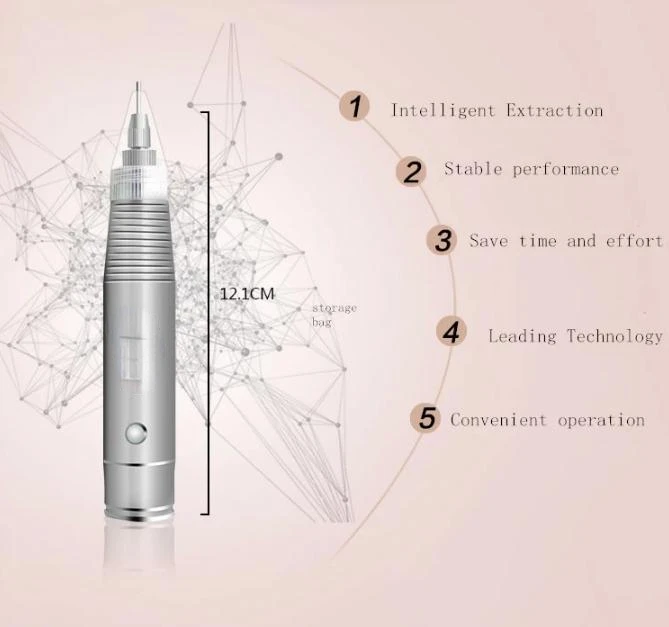 12.1CM

storage bag

1 Intelligent Extraction

2 Stable performance

3 Save time and effort

4 Leading Technology

5 Convenient operation