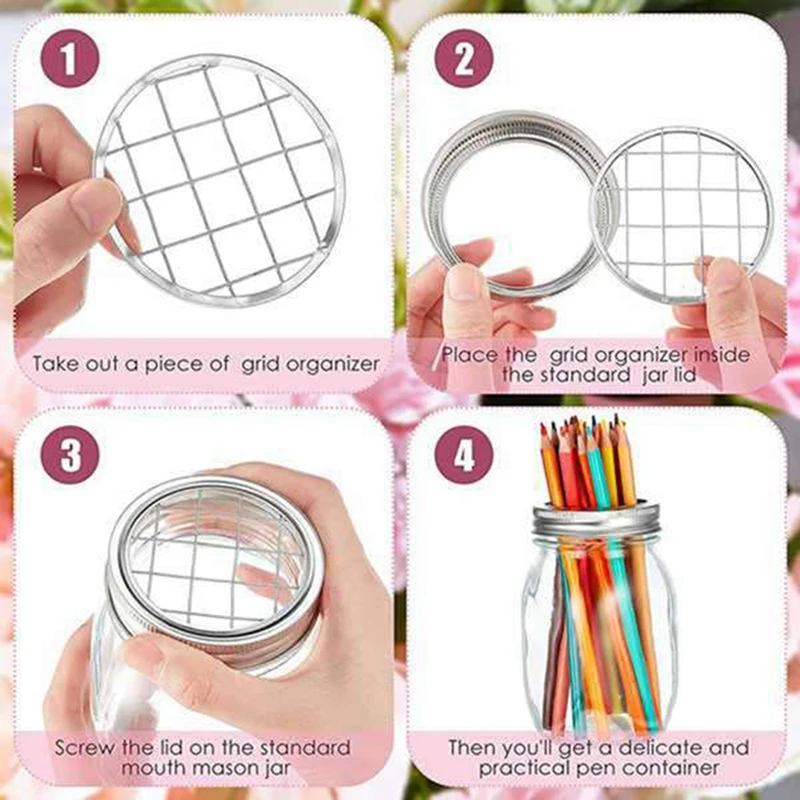 1

Take out a piece of grid organizer

2

Place the grid organizer inside the standard jar lid

3

Screw the lid on the standard mouth mason jar

4

Then you'll get a delicate and practical pen container