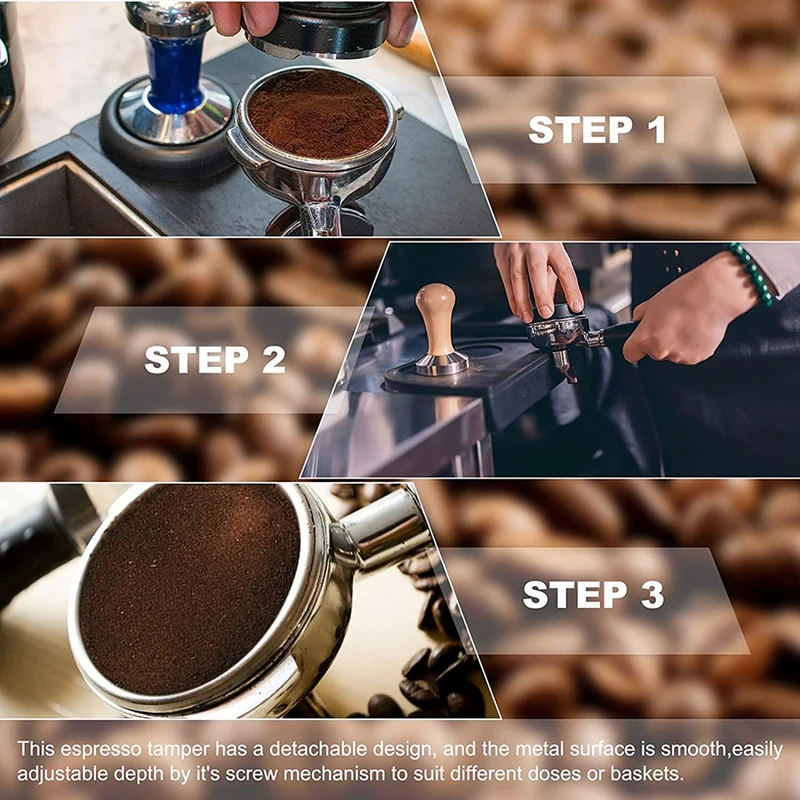 STEP 1

STEP 2

STEP 3

This espresso tamper has a detachable design, and the metal surface is smooth,easily adjustable depth by it's screw mechanism to suit different doses or baskets.