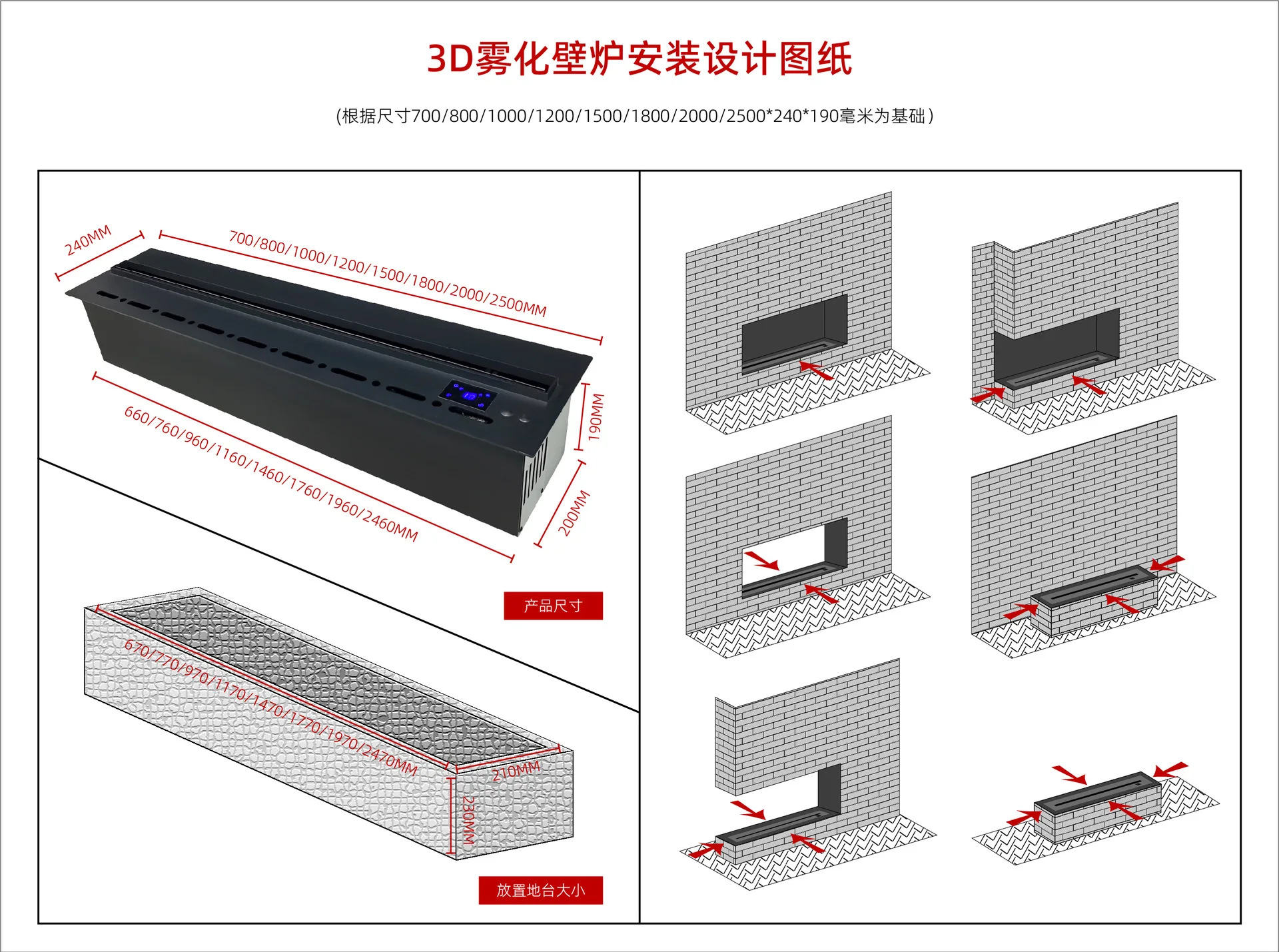 3D雾化壁炉安装设计图纸

(根据尺寸700/800/1000/1200/1500/1800/2000/2500*240*190毫米为基础)

240MM

700/800/1000/1200/1500/1800/2000/2500MM

660/760/960/1160/1460/1760/1960/2460MM

190MM

200MM

产品尺寸

670/770/970/1170/1470/1770/1970/2470MM

210MM

230MM

放置地台大小