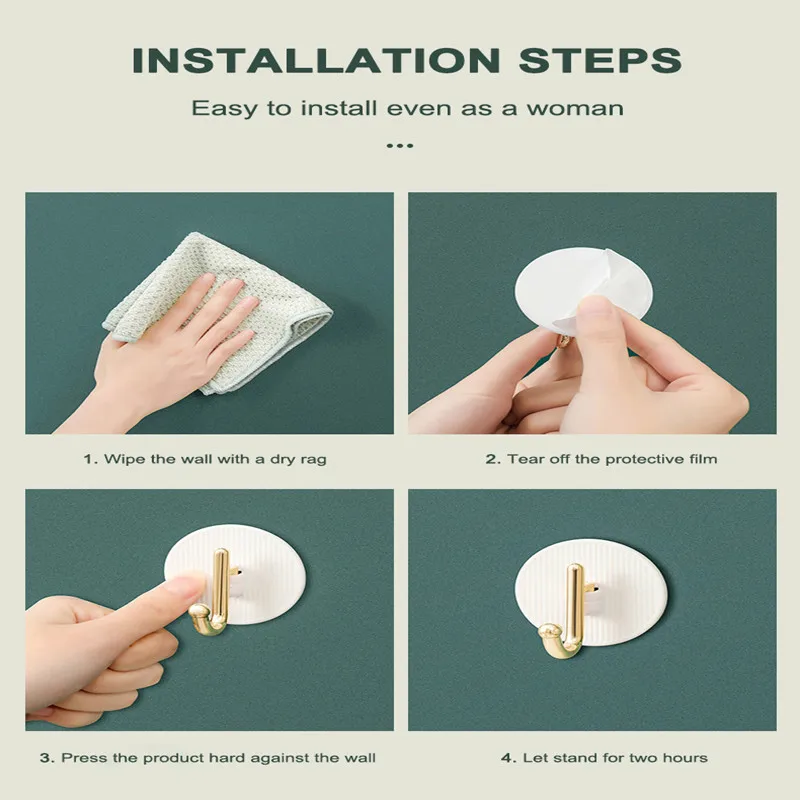 INSTALLATION STEPS

Easy to install even as a woman

...

1. Wipe the wall with a dry rag

2. Tear off the protective film

3. Press the product hard against the wall

4. Let stand for two hours