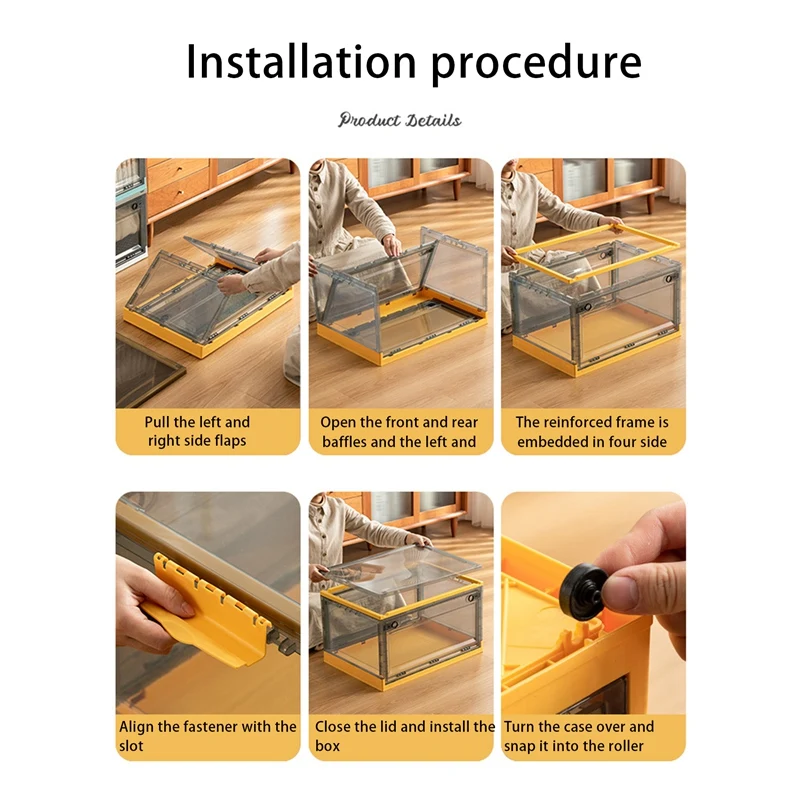 Installation procedure

Product Details

Pull the left and right side flaps

Open the front and rear baffles and the left and

The reinforced frame is embedded in four side

Align the fastener with the slot

Close the lid and install the box

Turn the case over and snap it into the roller