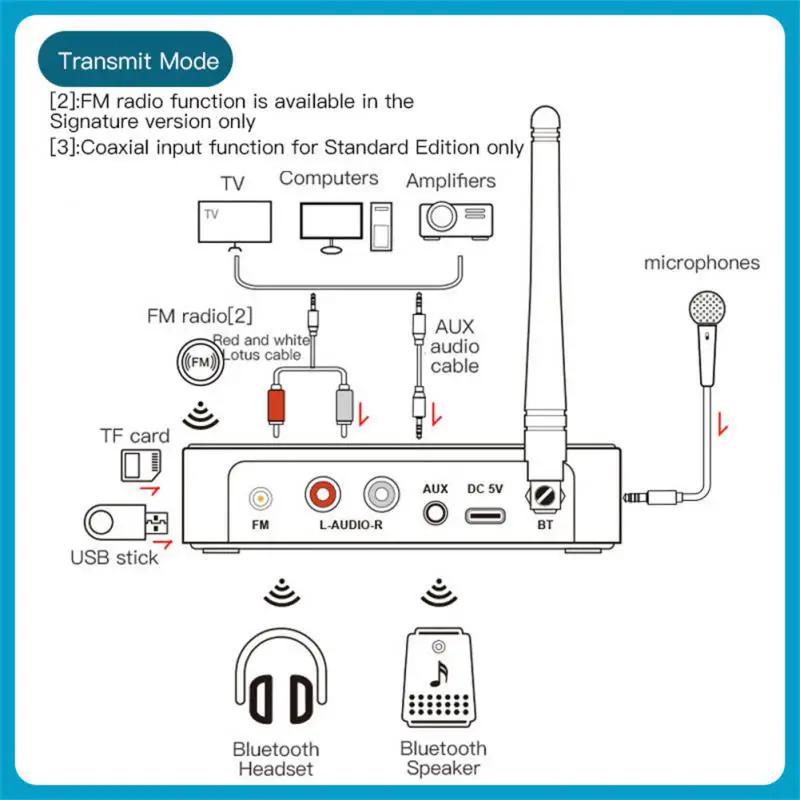 Transmit Mode

[2]:FM radio function is available in the Signature version only

[3]:Coaxial input function for Standard Edition only

TV

TV

Computers

Amplifiers

microphones

FM radio[2]

FM

Red and white Lotus cable

AUX audio cable

TF card

USB stick

FM

L-AUDIO-R

AUX

DC 5V

BT

Bluetooth Headset

Bluetooth Speaker