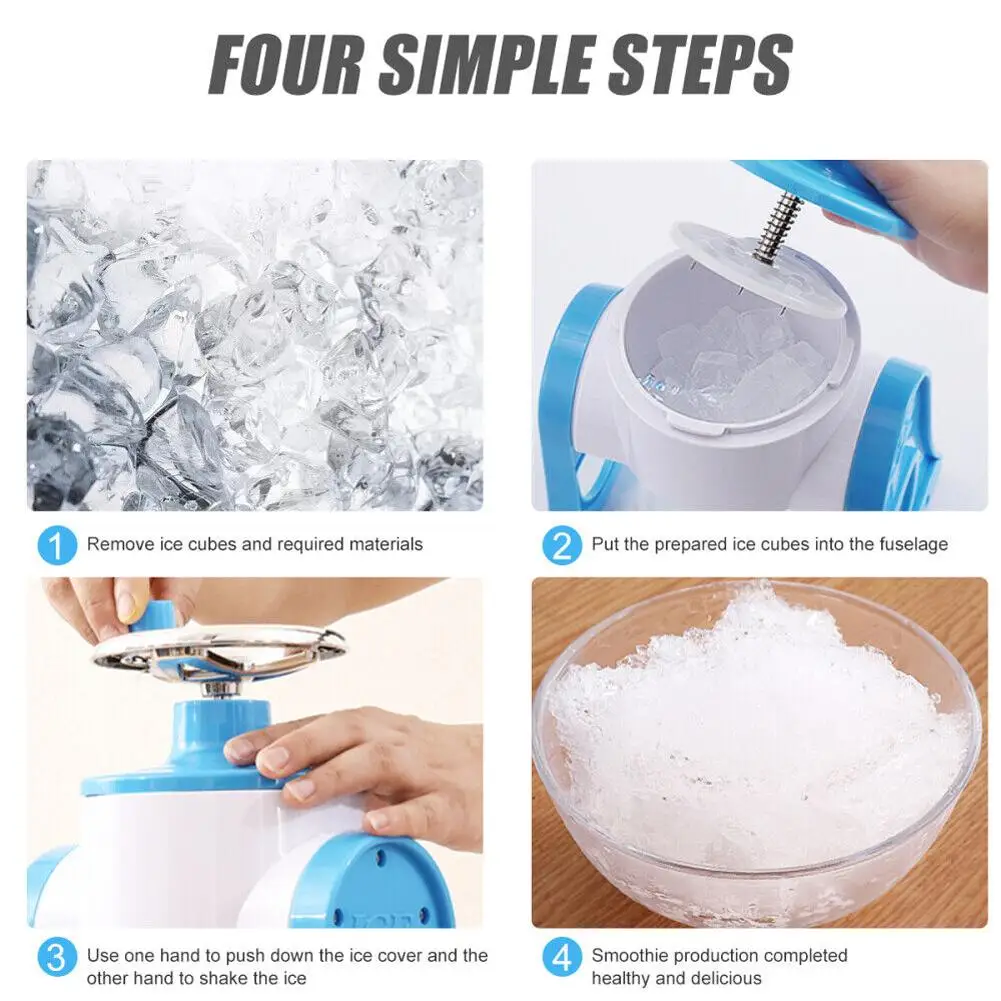 FOUR SIMPLE STEPS

1 Remove ice cubes and required materials

2 Put the prepared ice cubes into the fuselage

3 Use one hand to push down the ice cover and the other hand to shake the ice

4 Smoothie production completed healthy and delicious