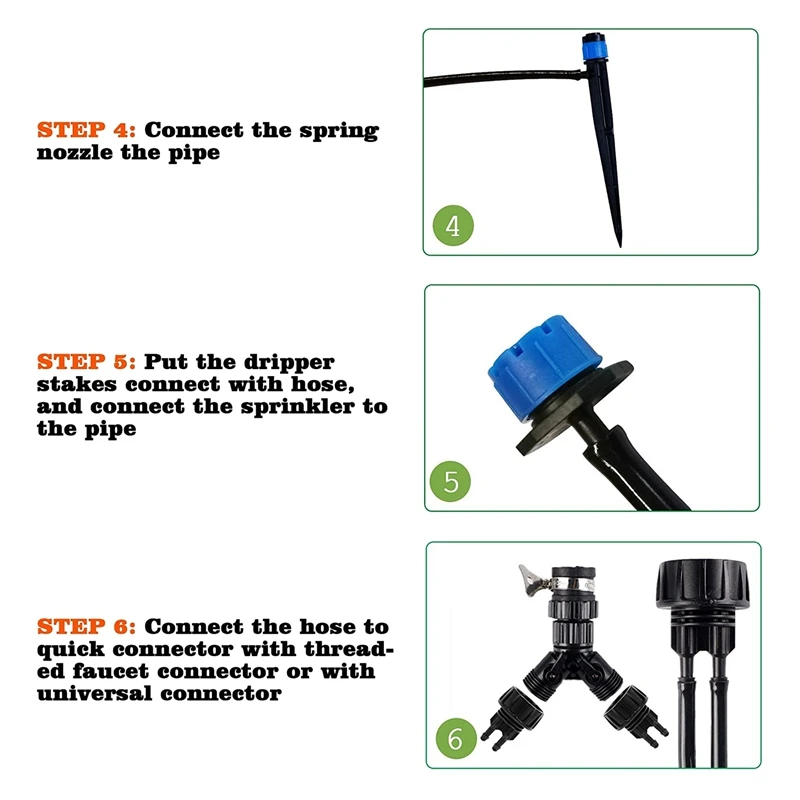 STEP 4: Connect the spring nozzle the pipe

4

STEP 5: Put the dripper stakes connect with hose, and connect the sprinkler to the pipe

5

STEP 6: Connect the hose to quick connector with threaded faucet connector or with universal connector

6