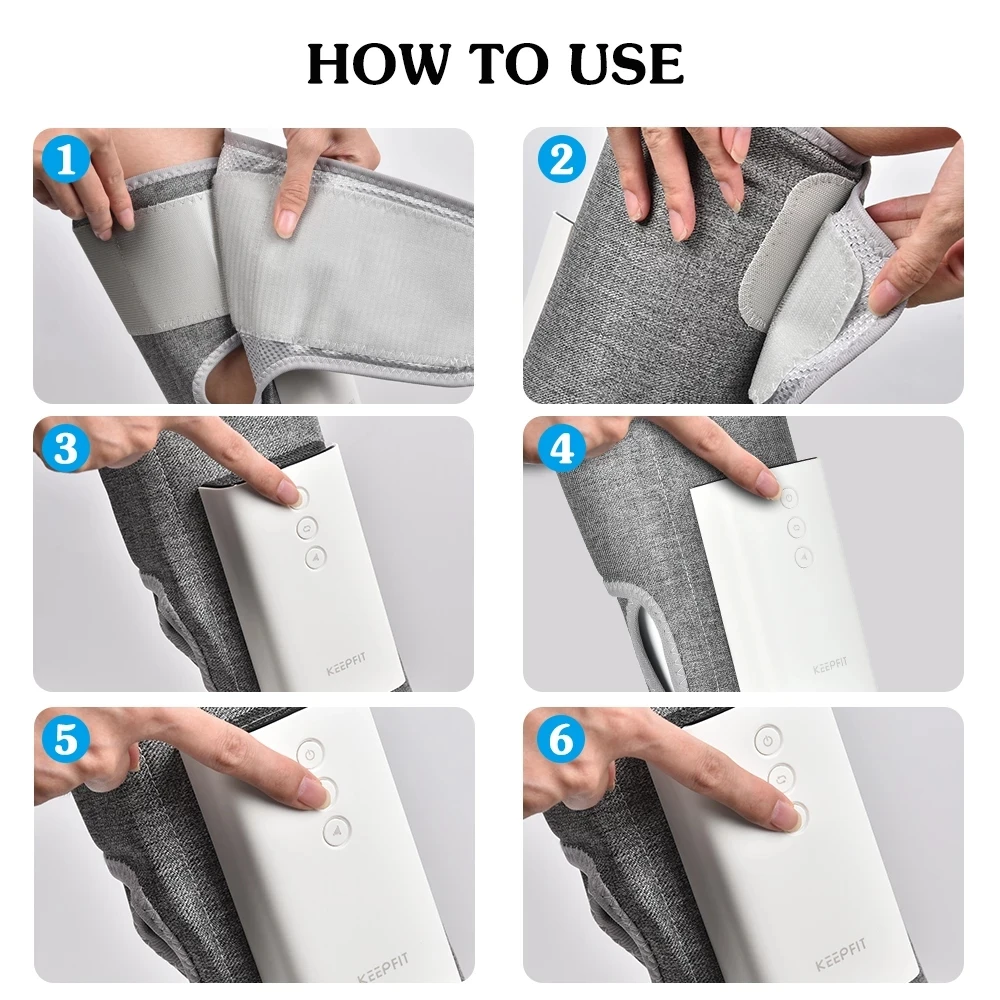 HOW TO USE

1

2

3

KEEPFIT

4

KEEPFIT

5

KEEPFIT

6

KEEPFIT