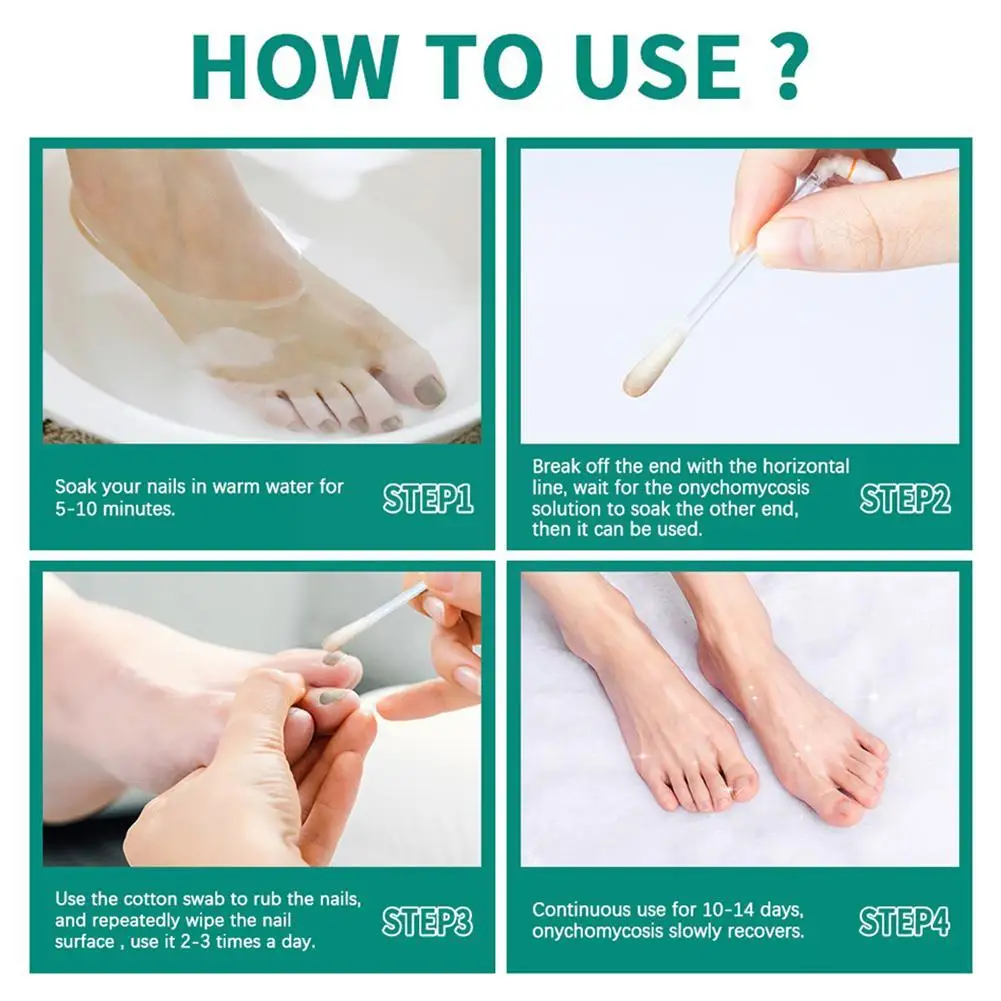 HOW TO USE ?

Soak your nails in warm water for 5-10 minutes.

STEP1

Break off the end with the horizontal line, wait for the onychomycosis solution to soak the other end, then it can be used.

STEP2

Use the cotton swab to rub the nails, and repeatedly wipe the nail surface , use it 2-3 times a day.

STEP3

Continuous use for 10-14 days, onychomycosis slowly recovers.

STEP4