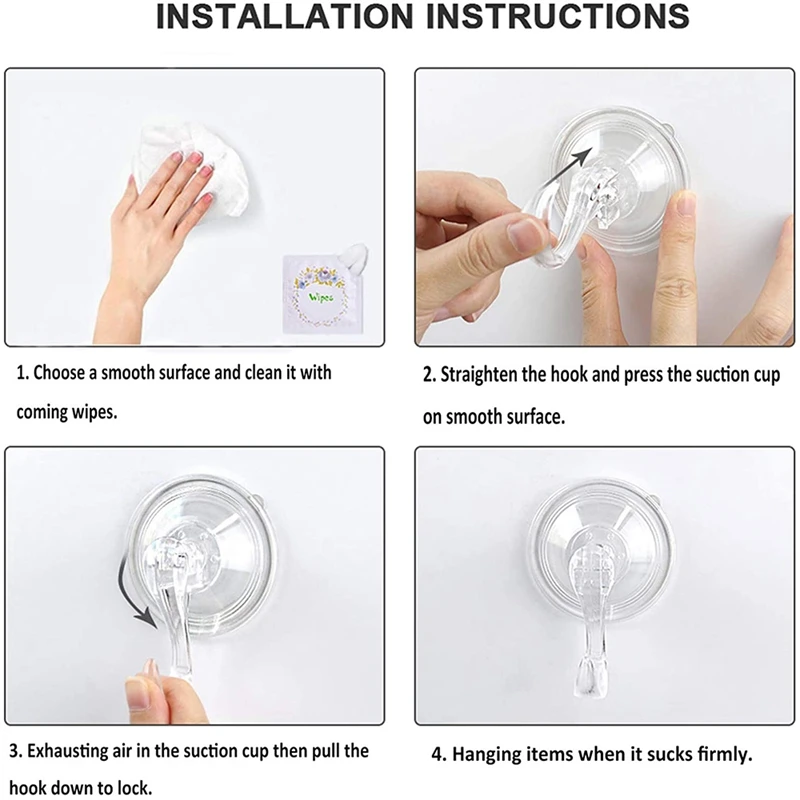 INSTALLATION INSTRUCTIONS

Wipes

1. Choose a smooth surface and clean it with coming wipes.

2. Straighten the hook and press the suction cup on smooth surface.

3. Exhausting air in the suction cup then pull the hook down to lock.

4. Hanging items when it sucks firmly.