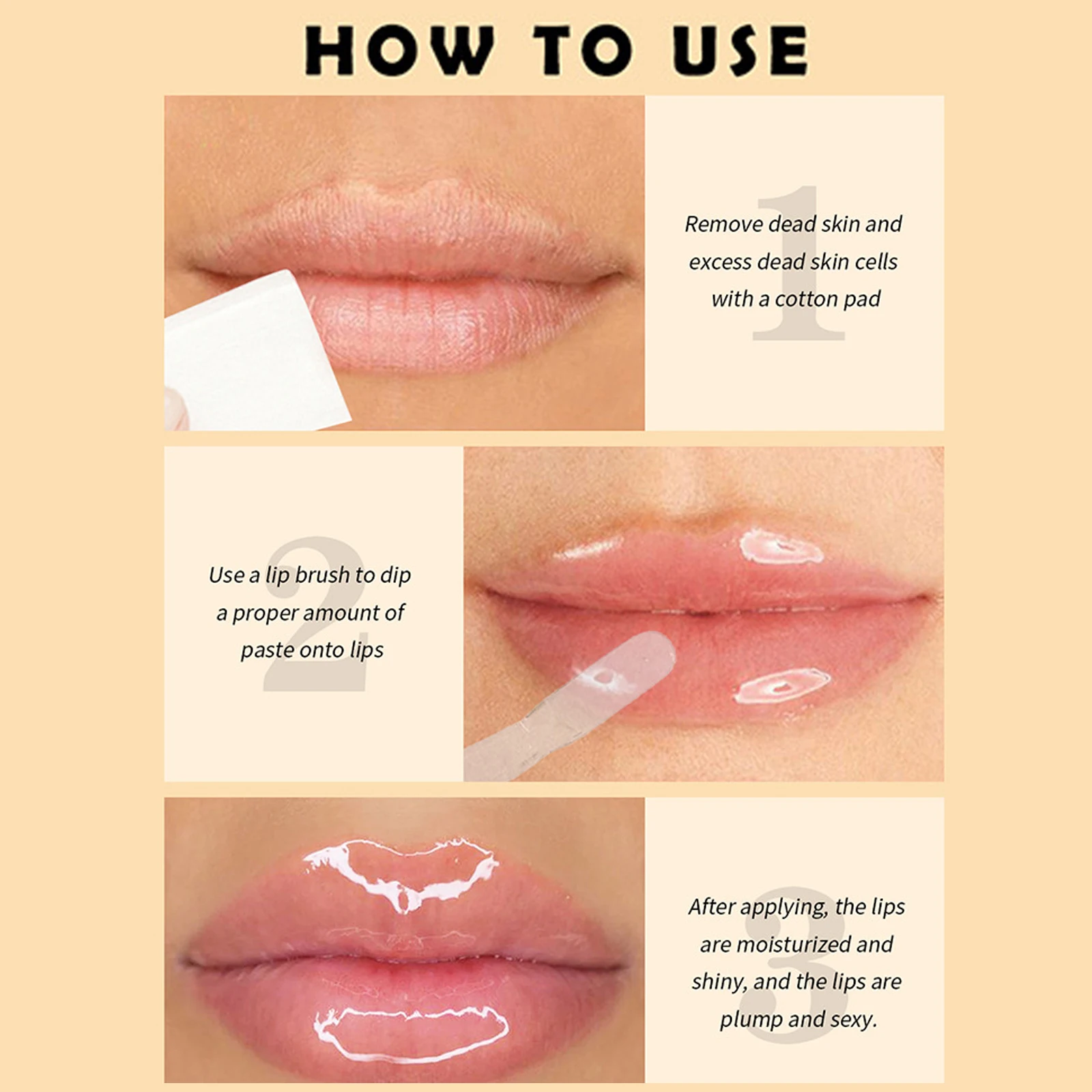 HOW TO USE

1
Remove dead skin and excess dead skin cells with a cotton pad

2
Use a lip brush to dip a proper amount of paste onto lips

3
After applying, the lips are moisturized and shiny, and the lips are plump and sexy.