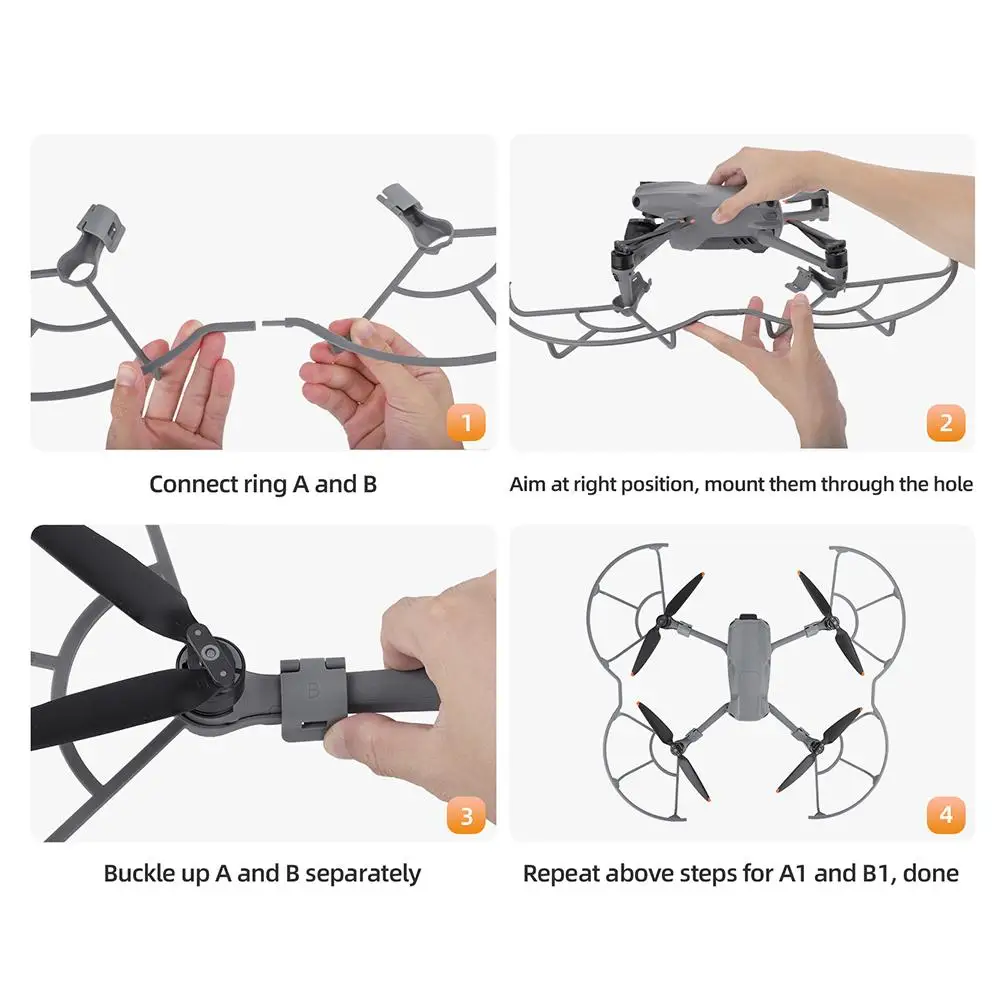 1
Connect ring A and B

2
Aim at right position, mount them through the hole

B
3
Buckle up A and B separately

4
Repeat above steps for A1 and B1, done