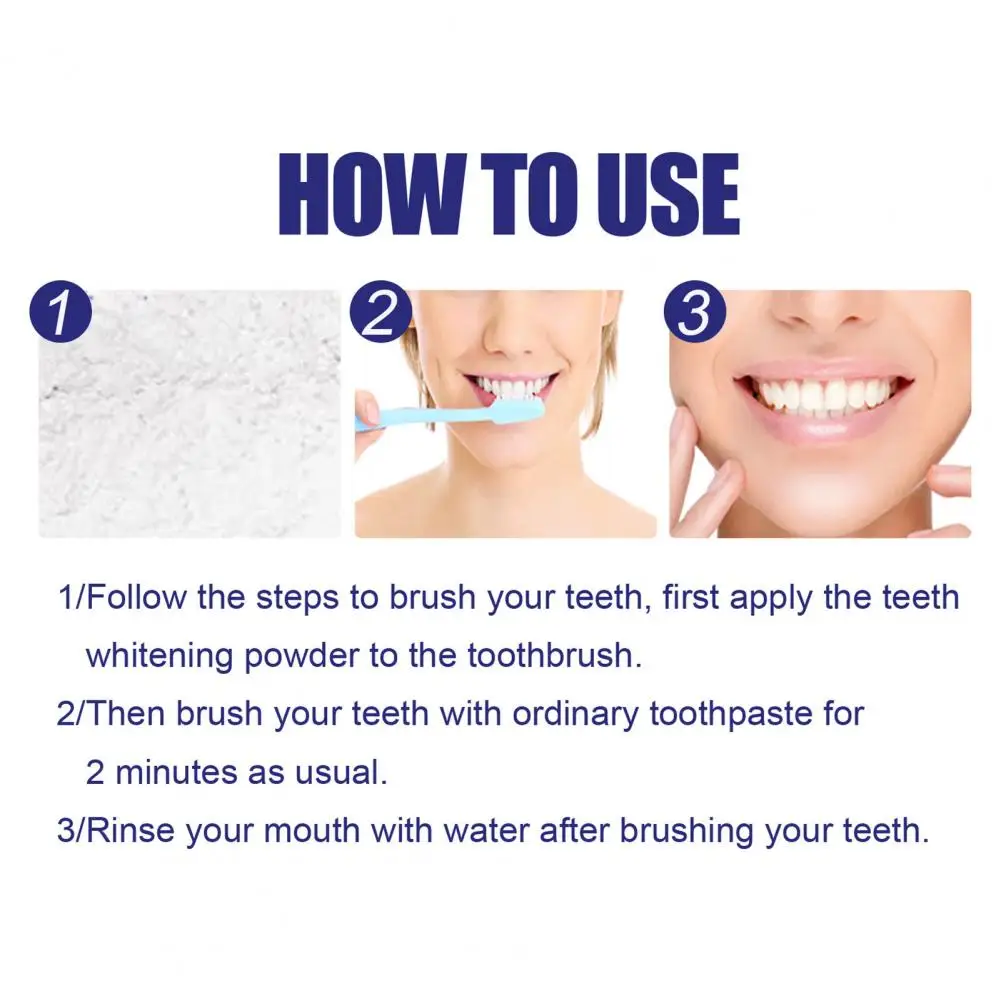 HOW TO USE

1

2

3

1/Follow the steps to brush your teeth, first apply the teeth whitening powder to the toothbrush.

2/Then brush your teeth with ordinary toothpaste for 2 minutes as usual.

3/Rinse your mouth with water after brushing your teeth.