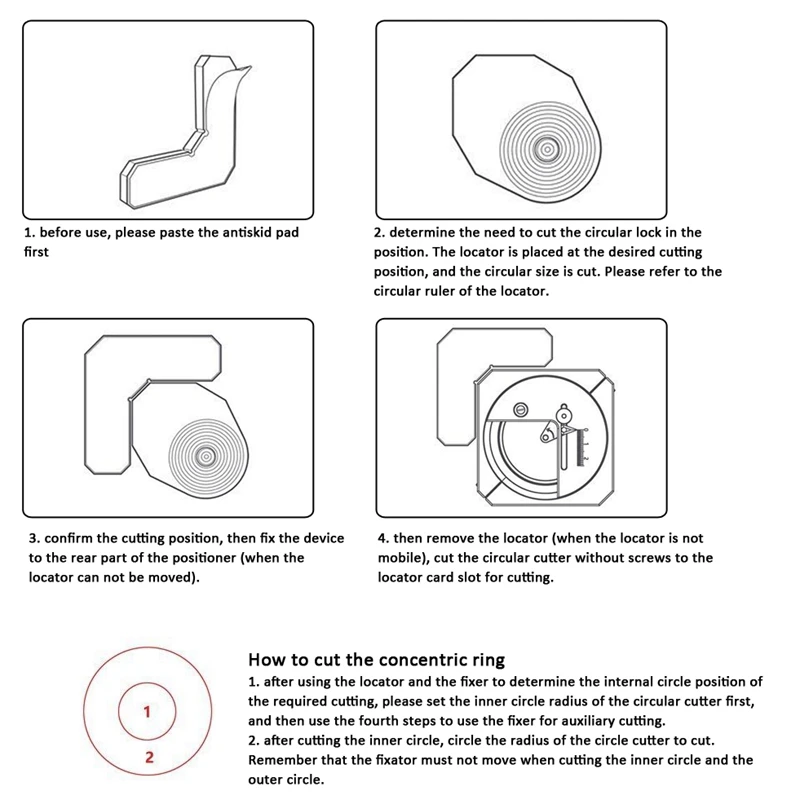 1. before use, please paste the antiskid pad first

2. determine the need to cut the circular lock in the position. The locator is placed at the desired cutting position, and the circular size is cut. Please refer to the circular ruler of the locator.

3. confirm the cutting position, then fix the device to the rear part of the positioner (when the locator can not be moved).

4. then remove the locator (when the locator is not mobile), cut the circular cutter without screws to the locator card slot for cutting.

1

2

How to cut the concentric ring

1. after using the locator and the fixer to determine the internal circle position of the required cutting, please set the inner circle radius of the circular cutter first, and then use the fourth steps to use the fixer for auxiliary cutting.

2. after cutting the inner circle, circle the radius of the circle cutter to cut. Remember that the fixator must not move when cutting the inner circle and the outer circle.