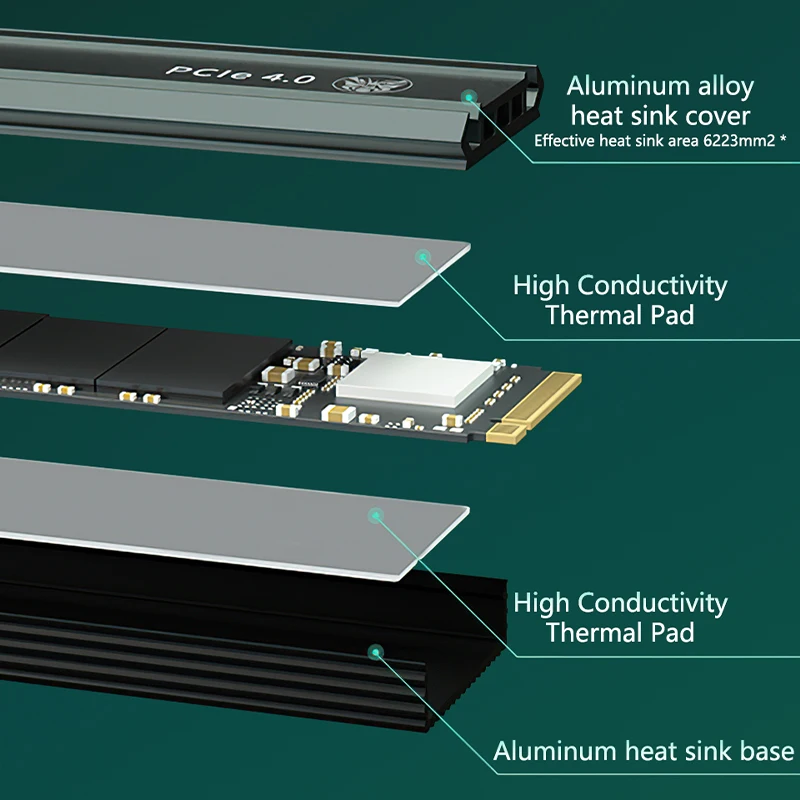 PCIe 4.0

Aluminum alloy heat sink cover
Effective heat sink area 6223mm2 *

High Conductivity Thermal Pad

High Conductivity Thermal Pad

Aluminum heat sink base