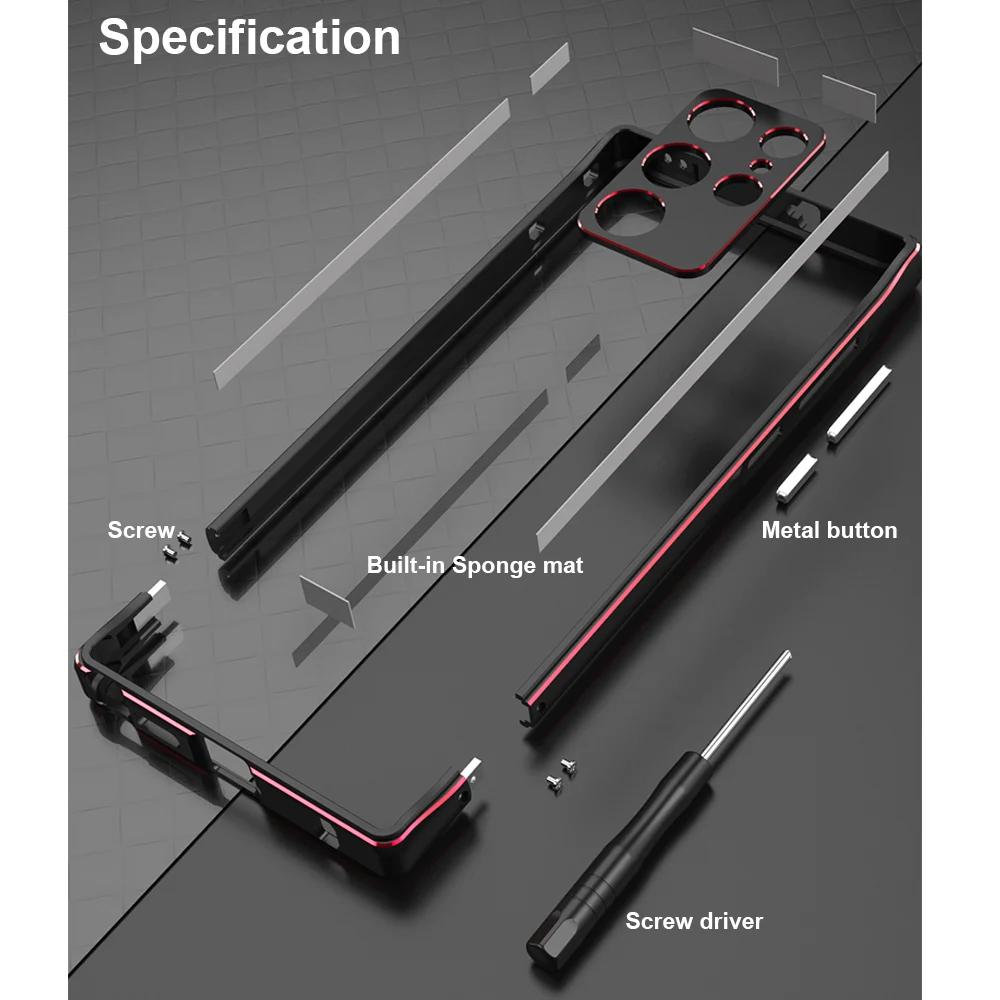 Specification

Screw

Built-in Sponge mat

Metal button

Screw driver