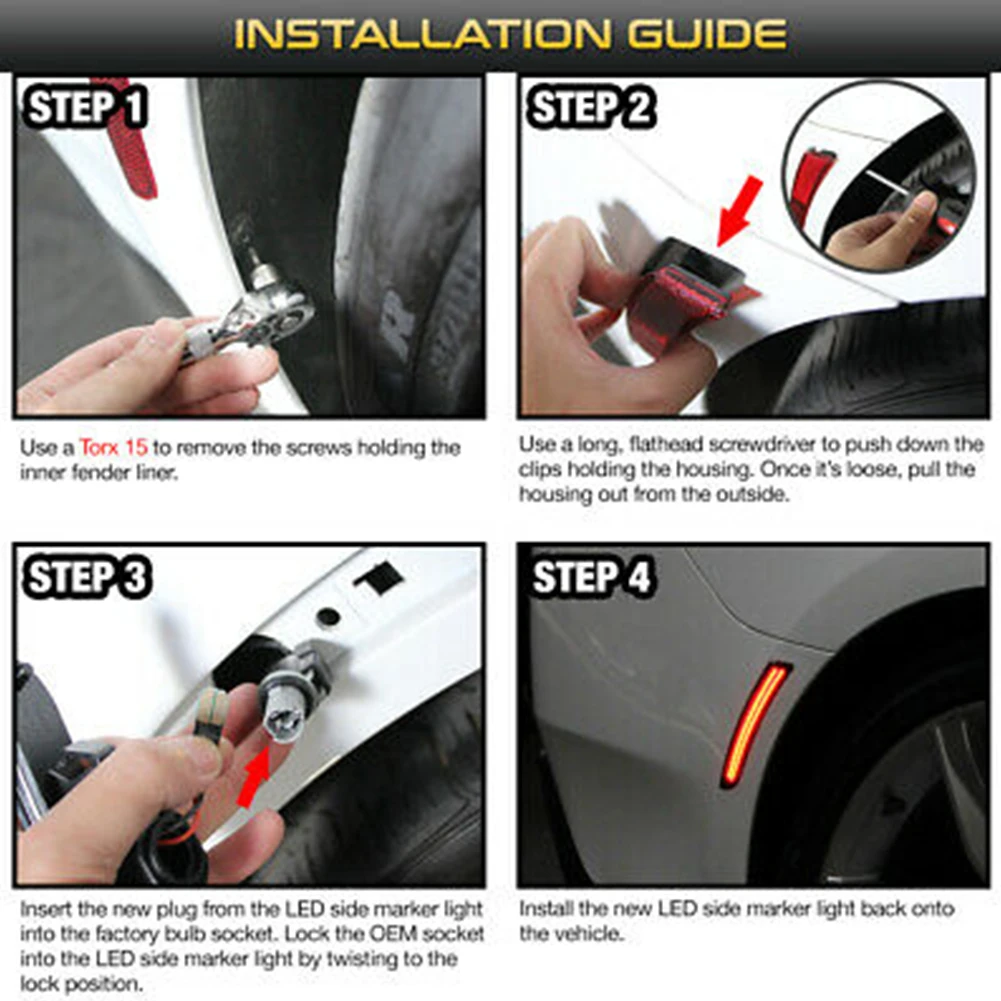 INSTALLATION GUIDE

STEP 1

Use a Torx 15 to remove the screws holding the inner fender liner.

STEP 2

Use a long, flathead screwdriver to push down the clips holding the housing. Once it's loose, pull the housing out from the outside.

STEP 3

Insert the new plug from the LED side marker light into the factory bulb socket. Lock the OEM socket into the LED side marker light by twisting to the lock position.

STEP 4

Install the new LED side marker light back onto the vehicle.