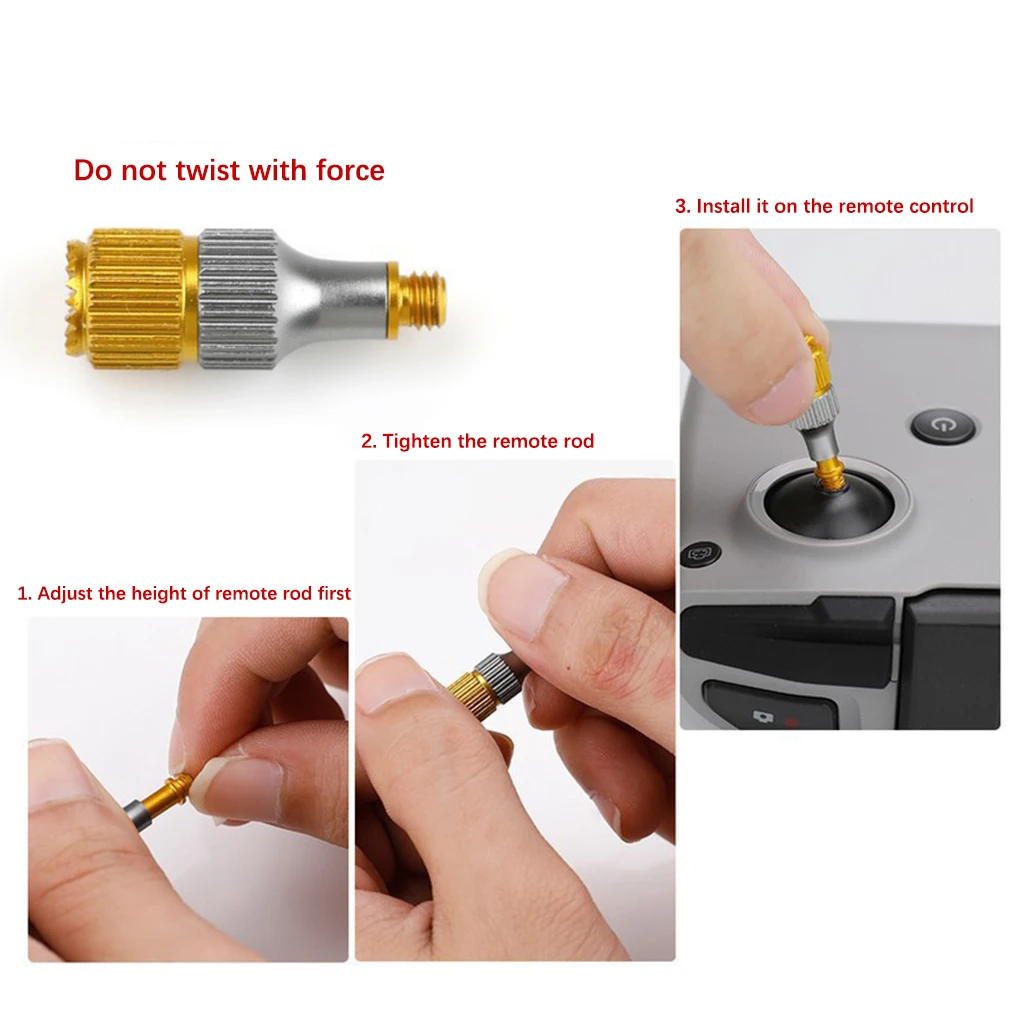 Do not twist with force

1. Adjust the height of remote rod first

2. Tighten the remote rod

3. Install it on the remote control