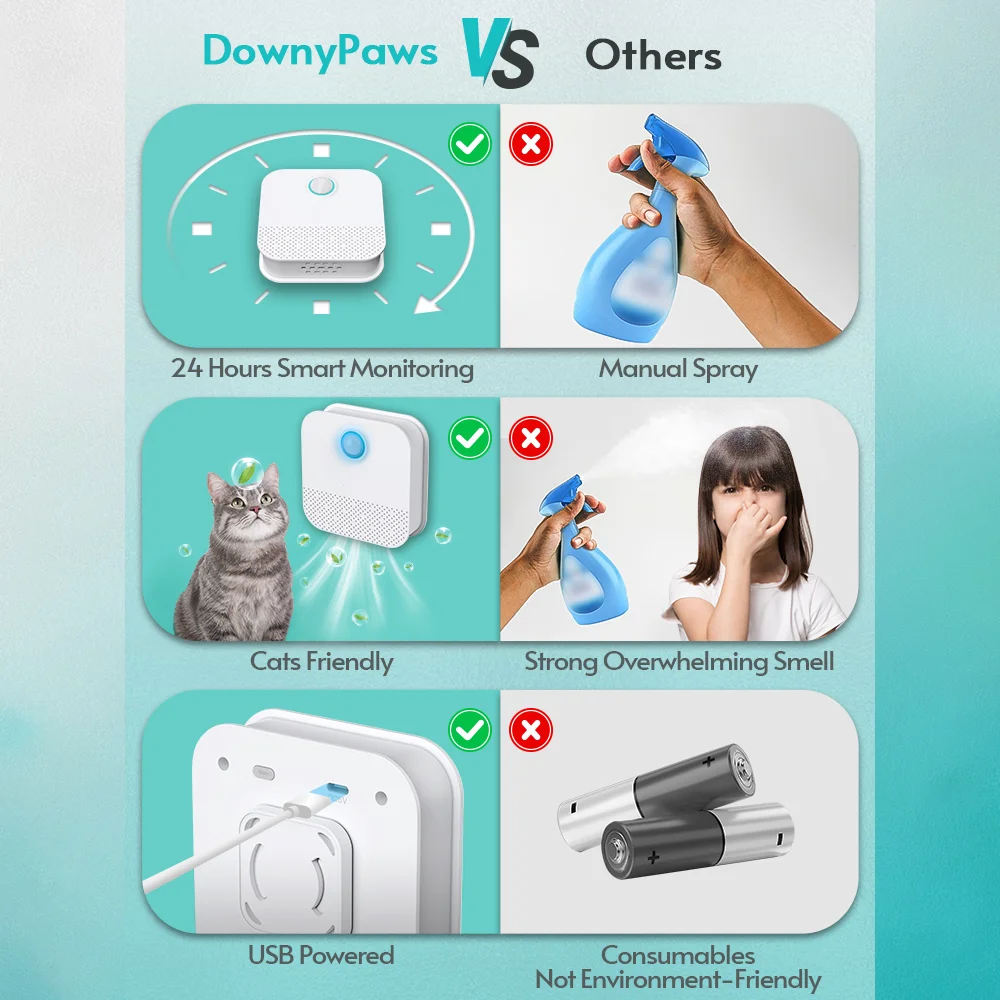 DownyPaws VS Others

24 Hours Smart Monitoring

Manual Spray

Cats Friendly

Strong Overwhelming Smell

USB Powered

Consumables
Not Environment-Friendly