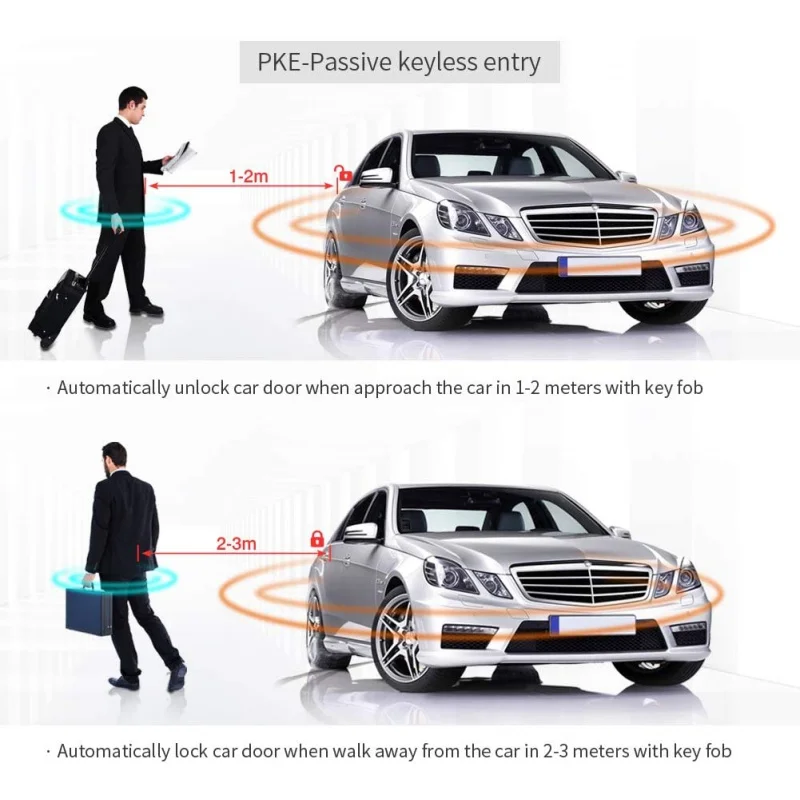 PKE-Passive keyless entry

1-2m

· Automatically unlock car door when approach the car in 1-2 meters with key fob

2-3m

· Automatically lock car door when walk away from the car in 2-3 meters with key fob