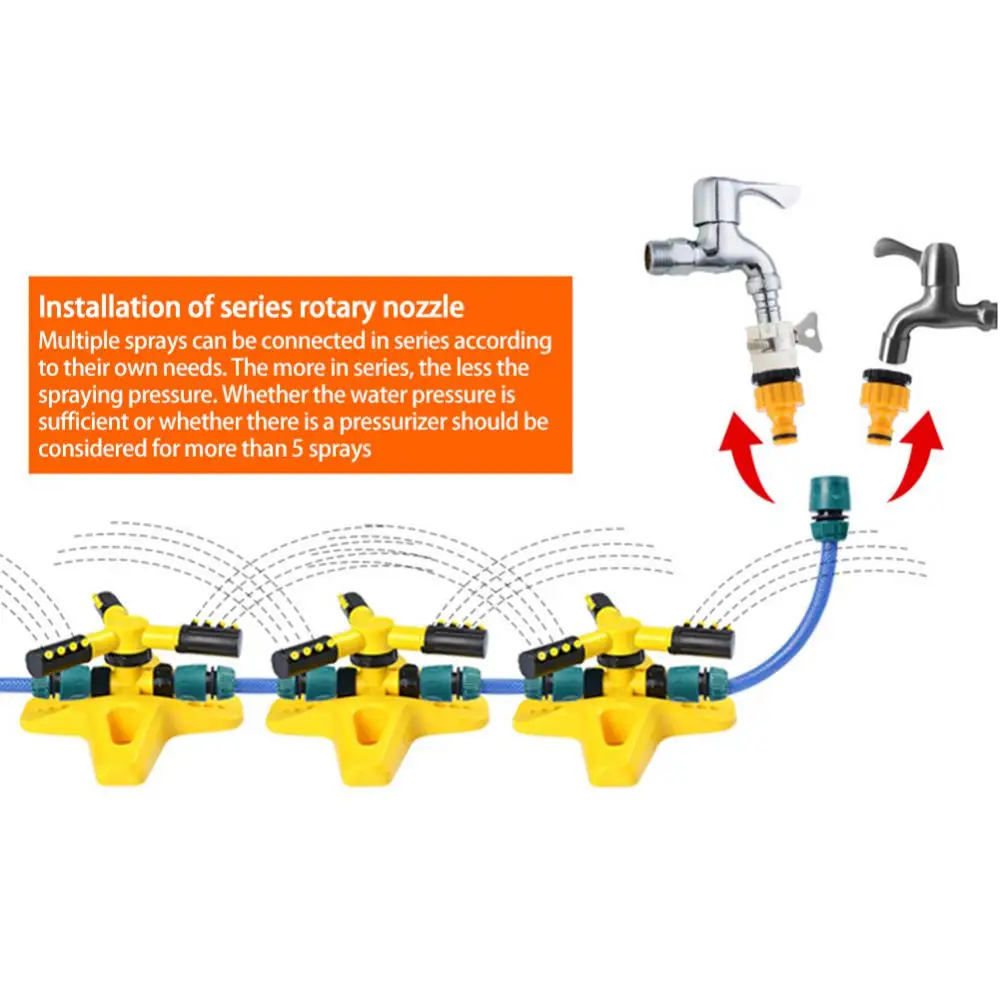 Installation of series rotary nozzle
Multiple sprays can be connected in series according to their own needs. The more in series, the less the spraying pressure. Whether the water pressure is sufficient or whether there is a pressurizer should be considered for more than 5 sprays