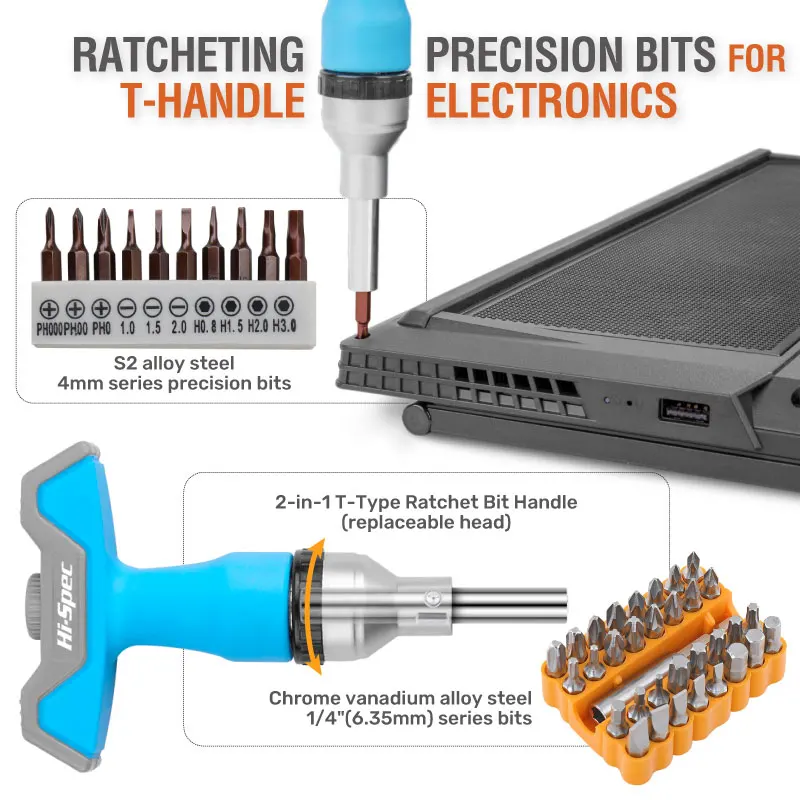 RATCHETING T-HANDLE

PRECISION BITS FOR ELECTRONICS

PH000 PH00 PH0 1.0 1.5 2.0 H0.8 H1.5 H2.0 H3.0

S2 alloy steel
4mm series precision bits

2-in-1 T-Type Ratchet Bit Handle
(replaceable head)

Hi-Spec

Chrome vanadium alloy steel
1/4"(6.35mm) series bits