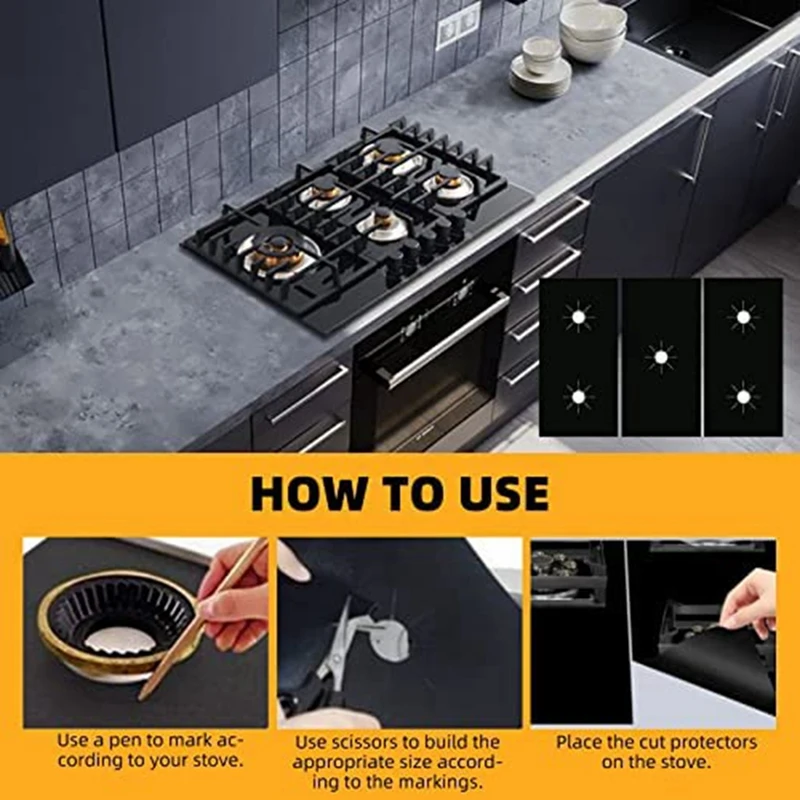 HOW TO USE

Use a pen to mark according to your stove.

Use scissors to build the appropriate size according to the markings.

Place the cut protectors on the stove.