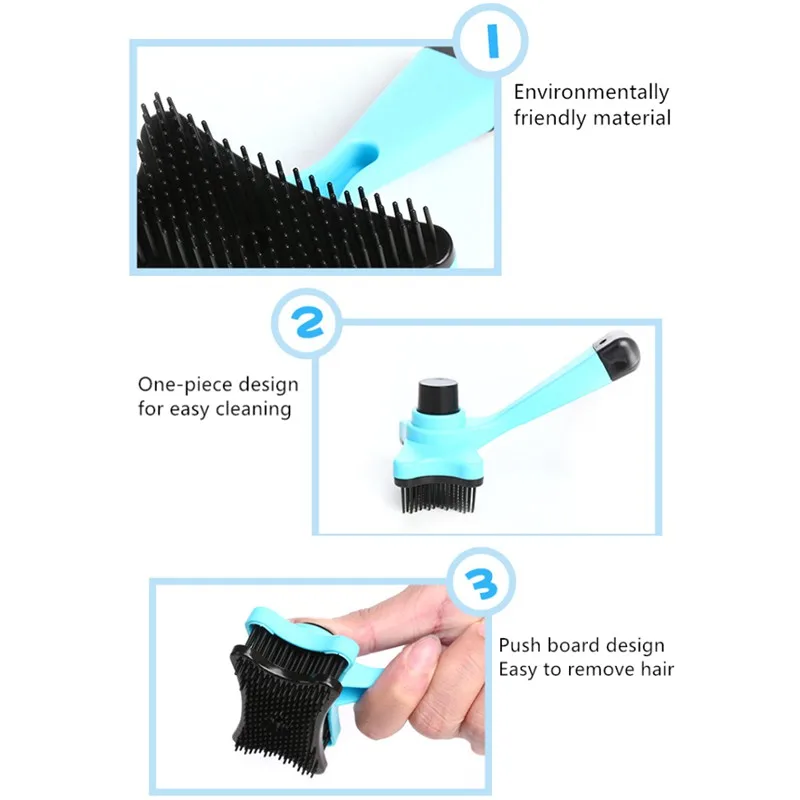 1

Environmentally friendly material

2

One-piece design for easy cleaning

3

Push board design
Easy to remove hair