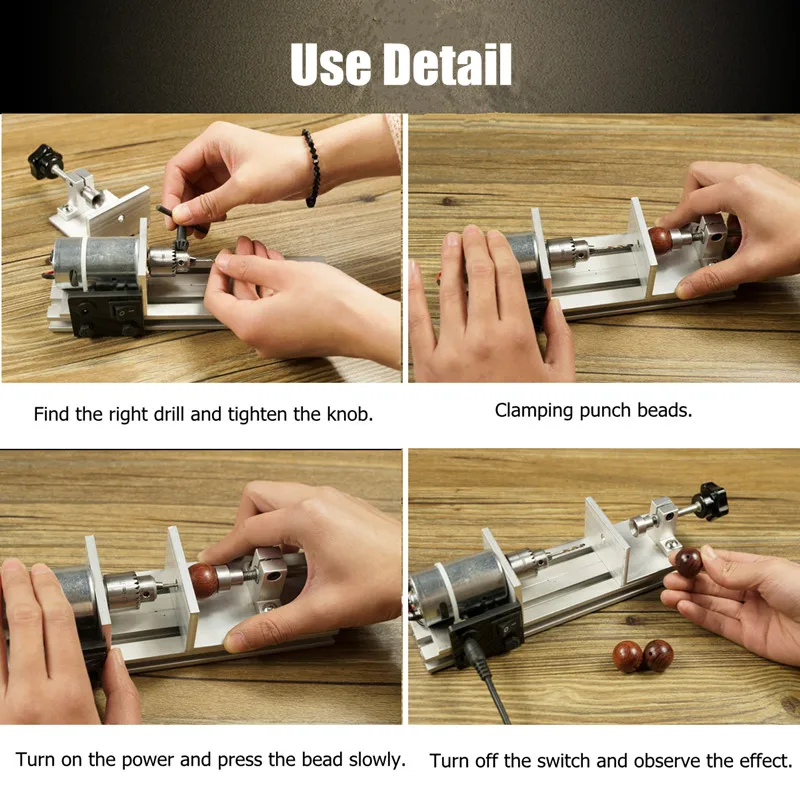 Use Detail

Find the right drill and tighten the knob.

Clamping punch beads.

Turn on the power and press the bead slowly.

Turn off the switch and observe the effect.