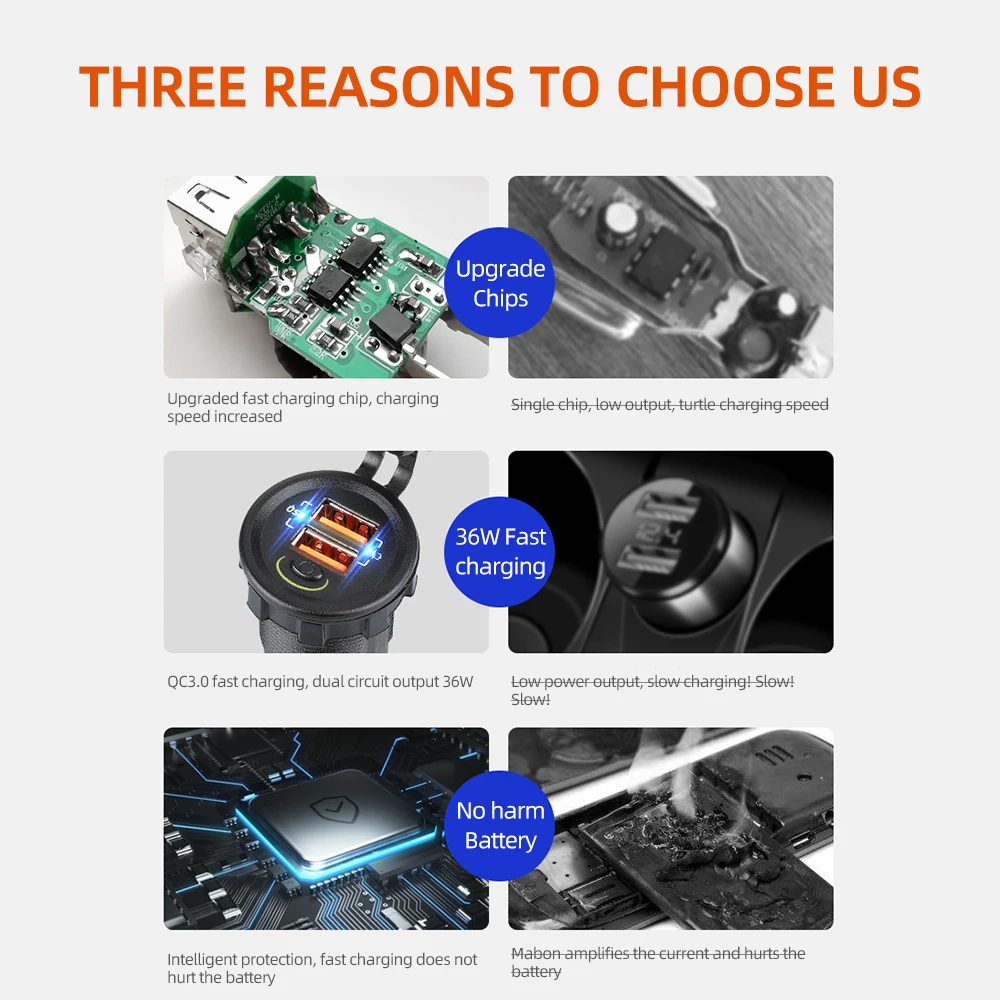 THREE REASONS TO CHOOSE US

Upgrade Chips

Upgraded fast charging chip, charging speed increased

Single chip, low output, turtle charging speed

36W Fast charging

QC3.0 fast charging, dual circuit output 36W

Low power output, slow charging! Slow! Slow!

No harm Battery

Intelligent protection, fast charging does not hurt the battery

Mabon amplifies the current and hurts the battery