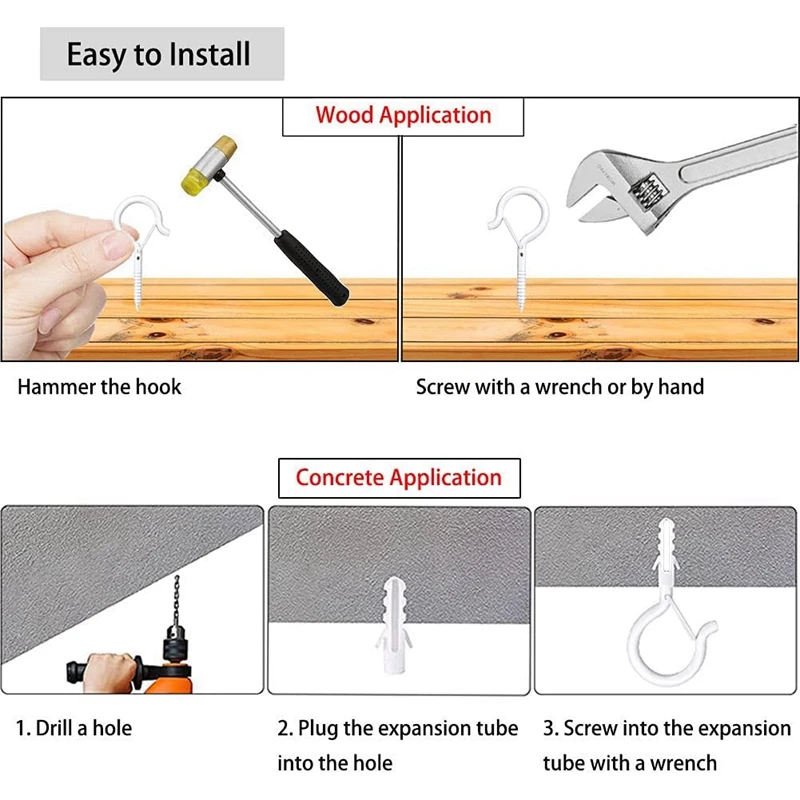 Easy to Install

Wood Application

Hammer the hook

Screw with a wrench or by hand

Concrete Application

1. Drill a hole

2. Plug the expansion tube into the hole

3. Screw into the expansion tube with a wrench