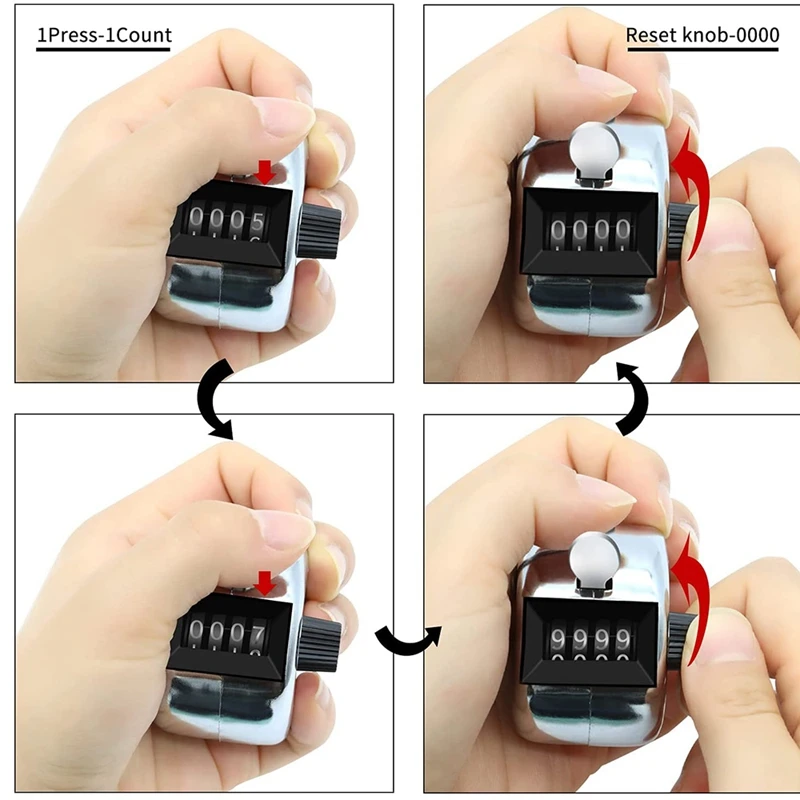 1Press-1Count

0005

Reset knob-0000

0000

0007

9999