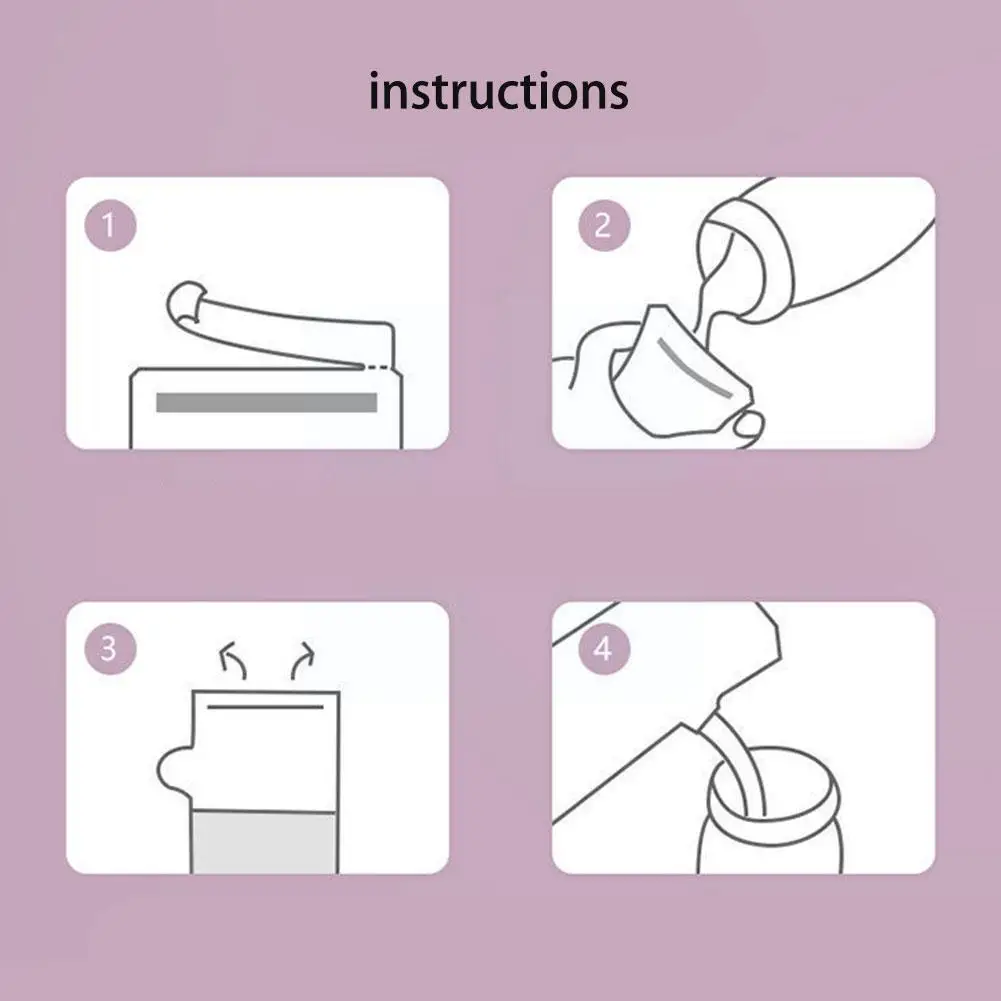 instructions

1

2

3

4