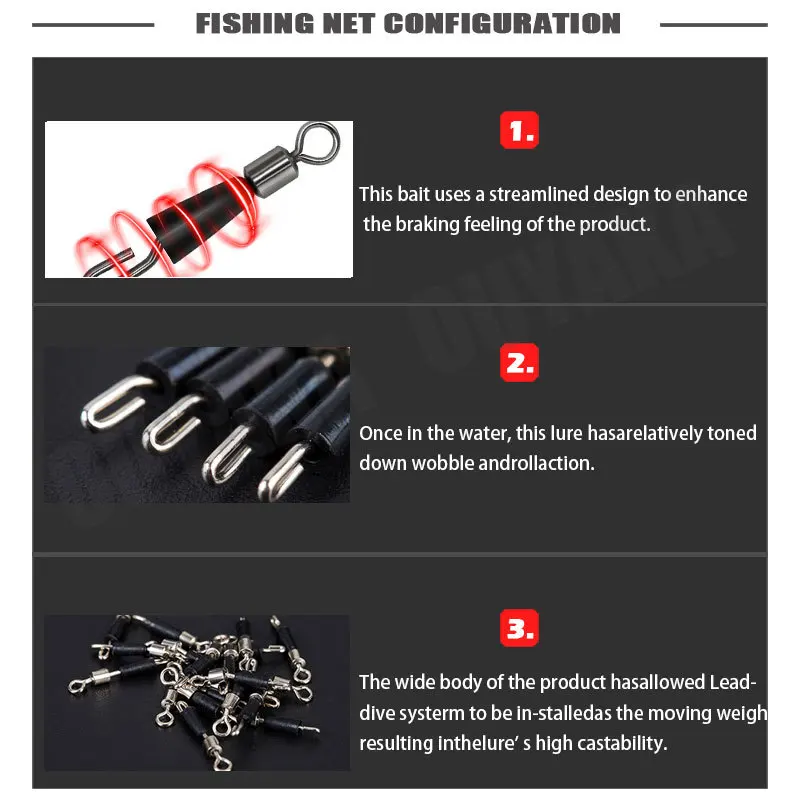 FISHING NET CONFIGURATION

1.

This bait uses a streamlined design to enhance the braking feeling of the product.

2.

Once in the water, this lure hasarelatively toned down wobble androllaction.

3.

The wide body of the product hasallowed Lead-dive systerm to be in-stalledas the moving weigh resulting inthelure' s high castability.