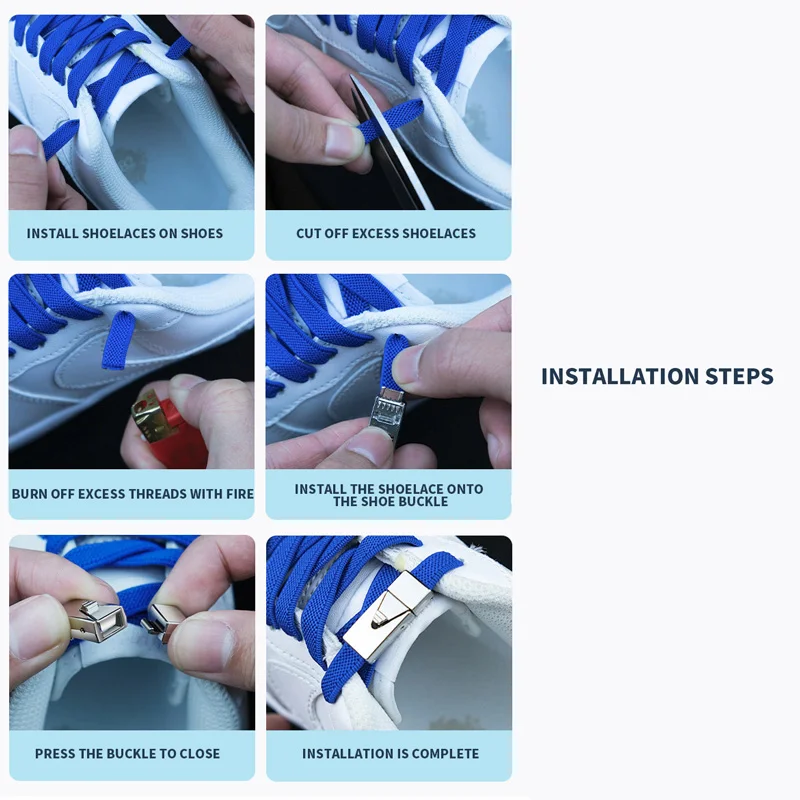 INSTALL SHOELACES ON SHOES

CUT OFF EXCESS SHOELACES

BURN OFF EXCESS THREADS WITH FIRE

INSTALL THE SHOELACE ONTO THE SHOE BUCKLE

PRESS THE BUCKLE TO CLOSE

INSTALLATION IS COMPLETE

INSTALLATION STEPS