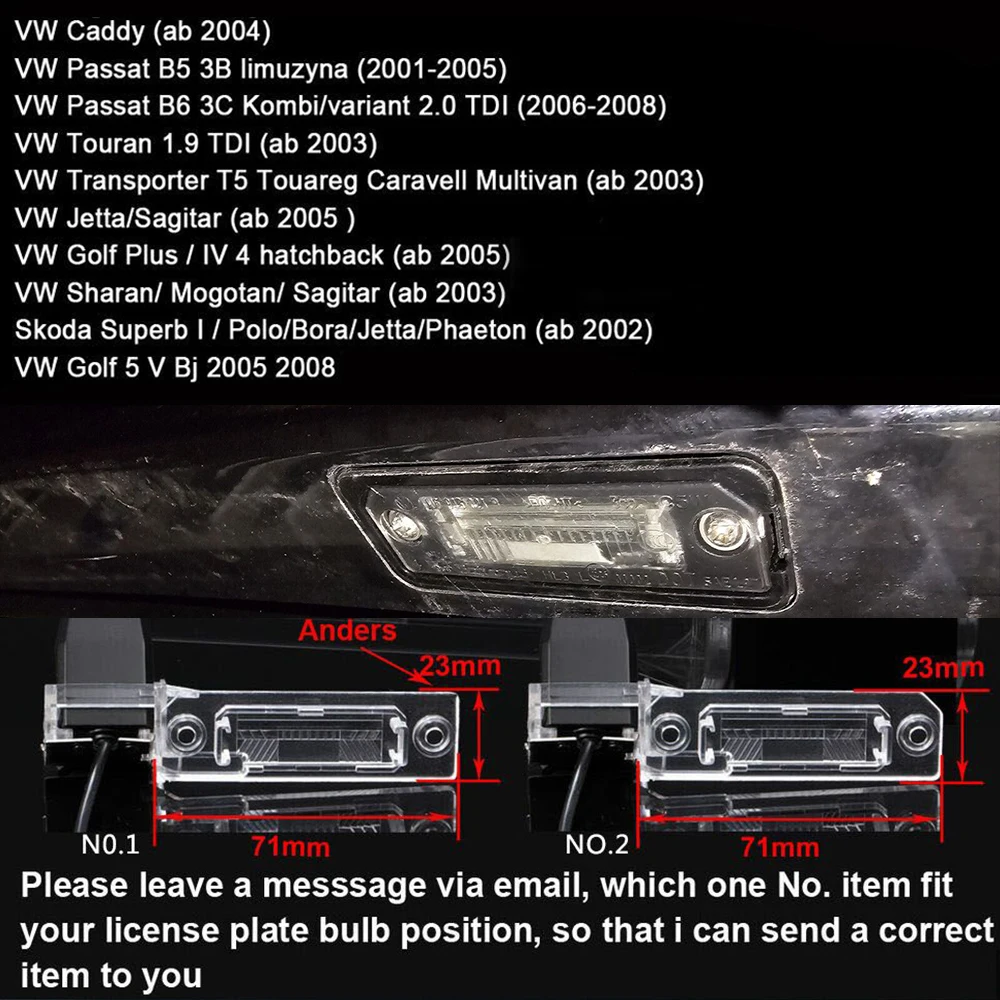 VW Caddy (ab 2004)
VW Passat B5 3B limuzyna (2001-2005)
VW Passat B6 3C Kombi/variant 2.0 TDI (2006-2008)
VW Touran 1.9 TDI (ab 2003)
VW Transporter T5 Touareg Caravell Multivan (ab 2003)
VW Jetta/Sagitar (ab 2005 )
VW Golf Plus / IV 4 hatchback (ab 2005)
VW Sharan/ Mogotan/ Sagitar (ab 2003)
Skoda Superb I / Polo/Bora/Jetta/Phaeton (ab 2002)
VW Golf 5 V Bj 2005 2008

Anders
23mm
23mm
N0.1
71mm
NO.2
71mm

Please leave a messsage via email, which one No. item fit your license plate bulb position, so that i can send a correct item to you