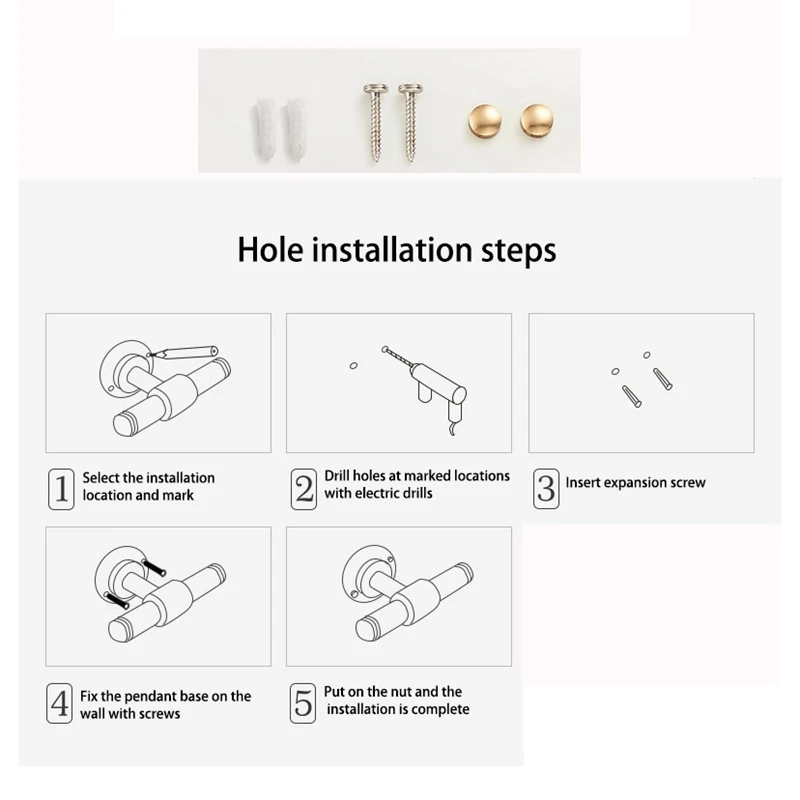 Hole installation steps

1 Select the installation location and mark

2 Drill holes at marked locations with electric drills

3 Insert expansion screw

4 Fix the pendant base on the wall with screws

5 Put on the nut and the installation is complete