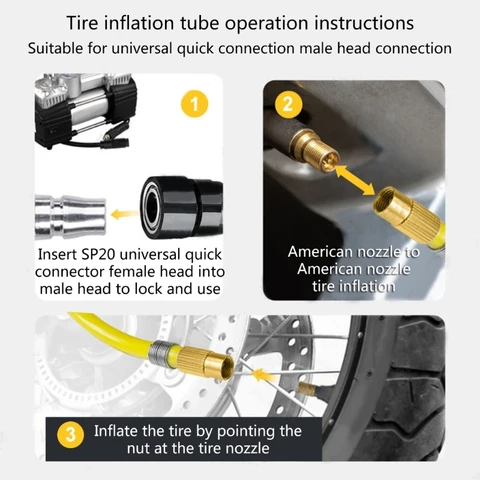 Tire inflation tube operation instructions
Suitable for universal quick connection male head connection

1

Insert SP20 universal quick connector female head into male head to lock and use

2

American nozzle to American nozzle tire inflation

3

Inflate the tire by pointing the nut at the tire nozzle