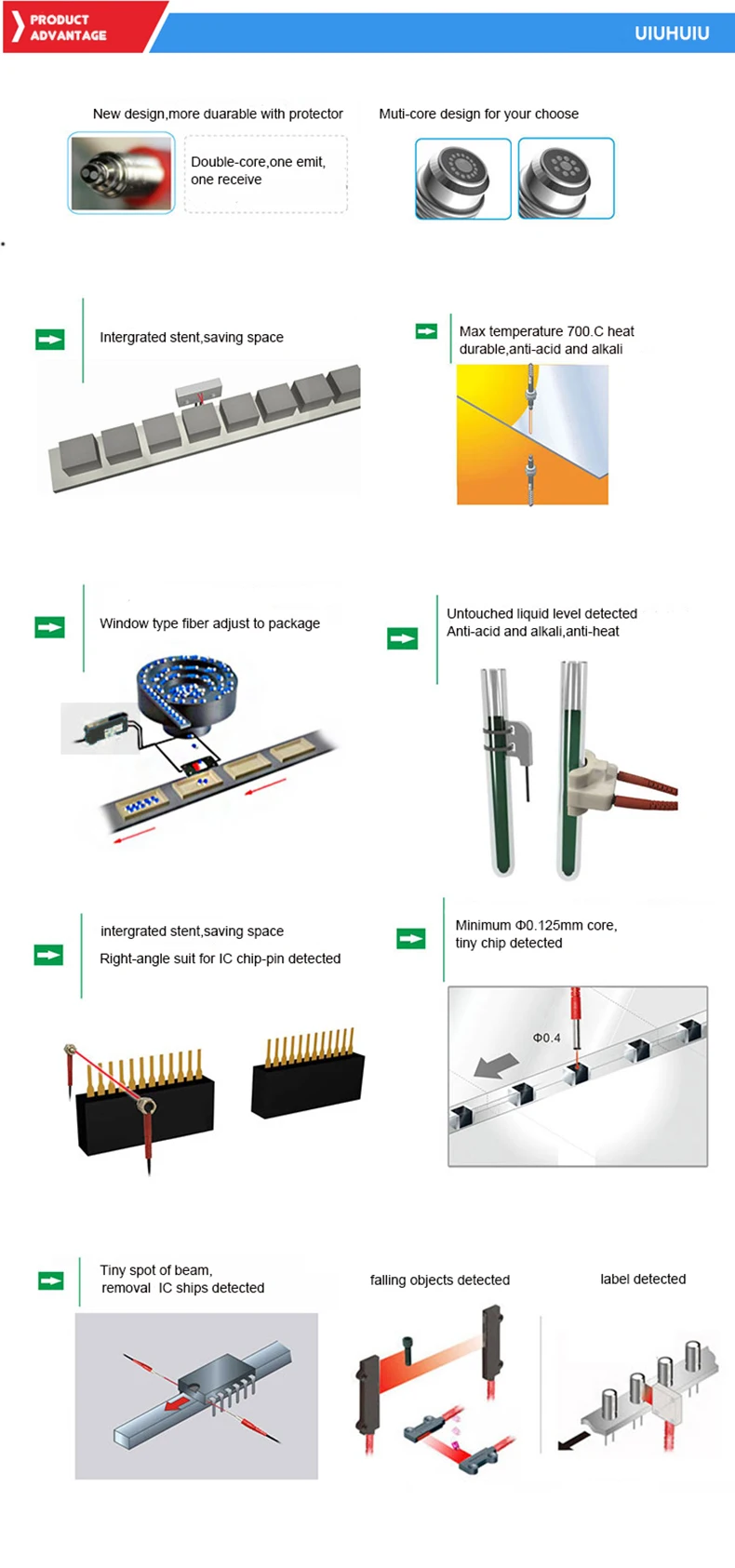 PRODUCT ADVANTAGE

UIUHUIU

New design,more duarable with protector

Double-core,one emit, one receive

Muti-core design for your choose

Intergrated stent,saving space

Max temperature 700.C heat durable,anti-acid and alkali

Window type fiber adjust to package

Untouched liquid level detected Anti-acid and alkali,anti-heat

intergrated stent,saving space

Right-angle suit for IC chip-pin detected

Minimum Φ0.125mm core, tiny chip detected

Φ0.4

Tiny spot of beam, removal IC ships detected

falling objects detected

label detected