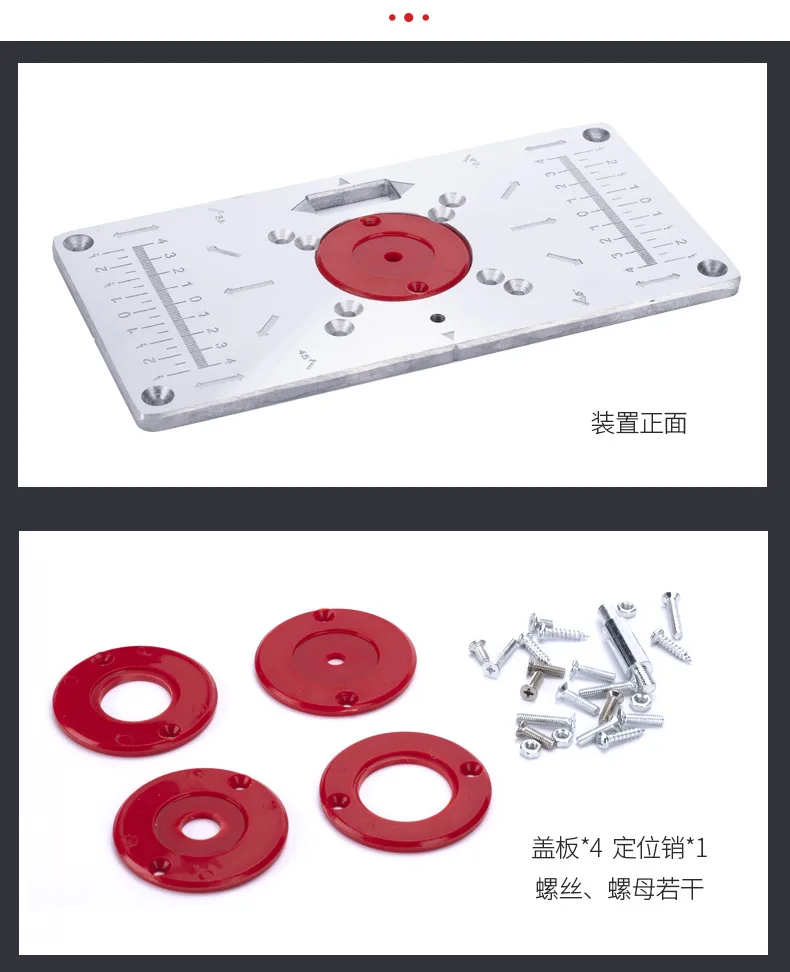 装置正面

盖板*4 定位销*1
螺丝、螺母若干