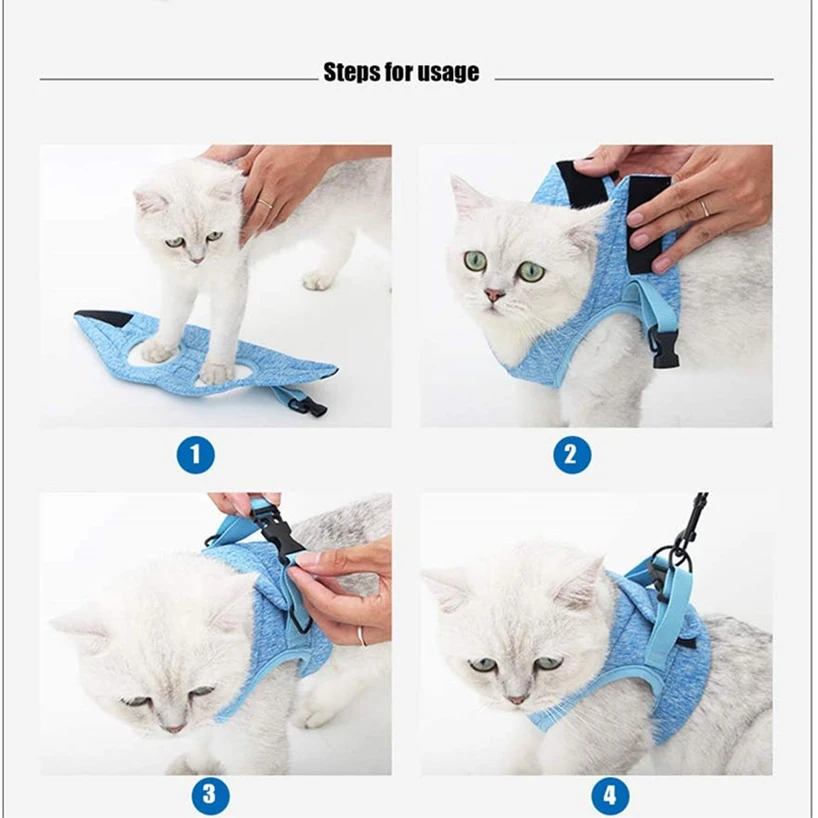 Steps for usage

1

2

3

4