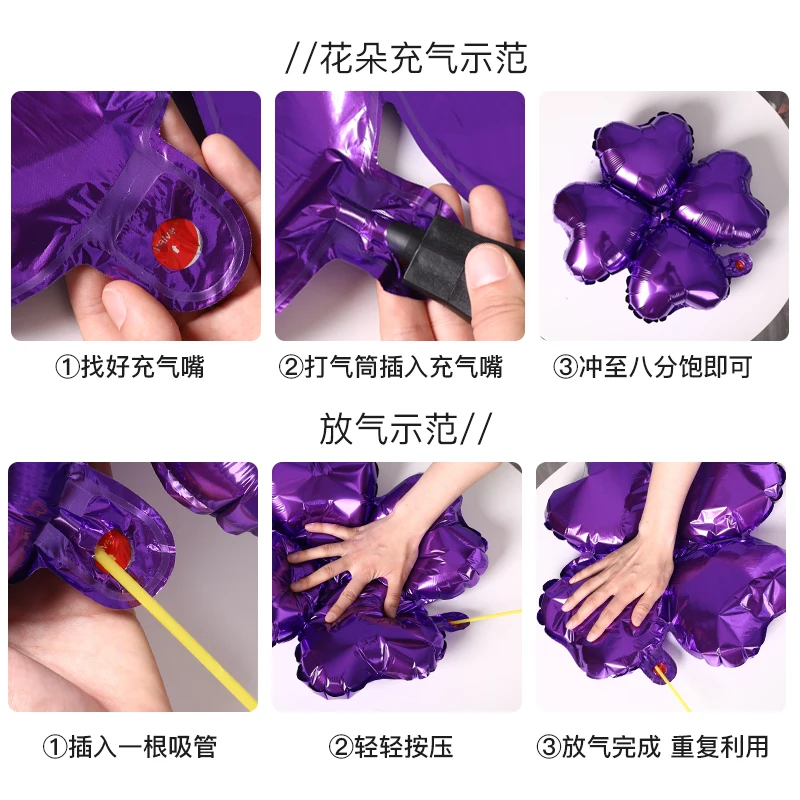 //花朵充气示范

①找好充气嘴

②打气筒插入充气嘴

③冲至八分饱即可

放气示范//

①插入一根吸管

②轻轻按压

③放气完成 重复利用