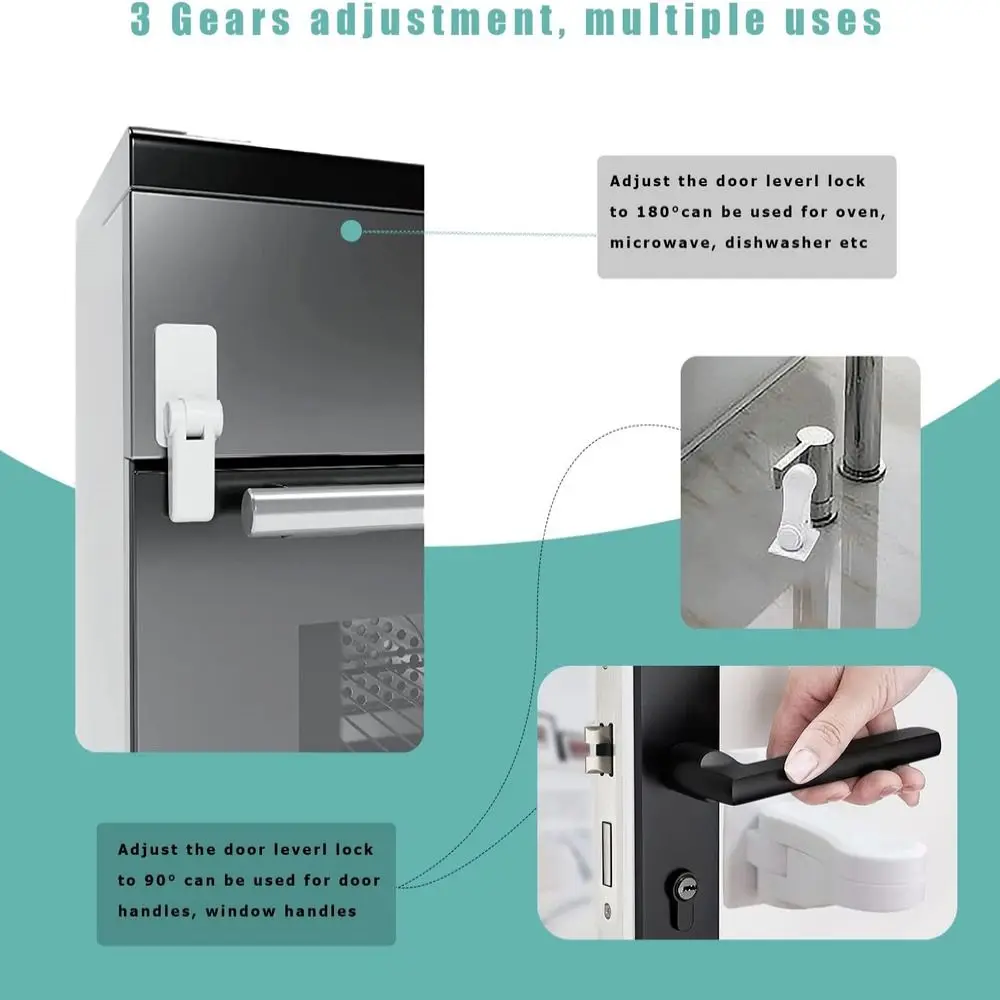 3 Gears adjustment, multiple uses

Adjust the door leverl lock to 180°can be used for oven, microwave, dishwasher etc

Adjust the door leverl lock to 90° can be used for door handles, window handles